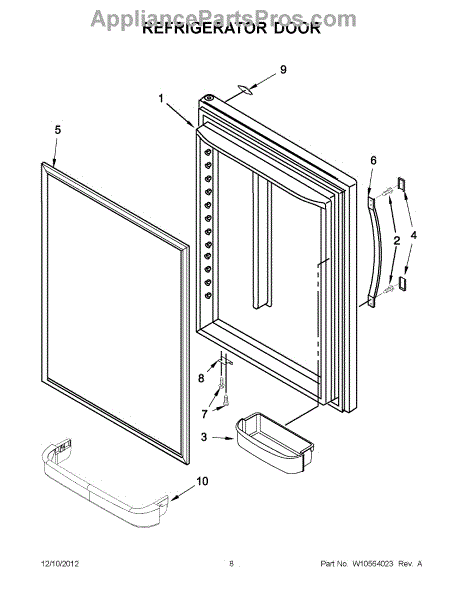 AppliancePartsPros.com
REFRIGERATOR DOOR

9

1

5

6

2

4

8

7

3

10

12/10/2012

8

Part No. W10564023 Rev. A