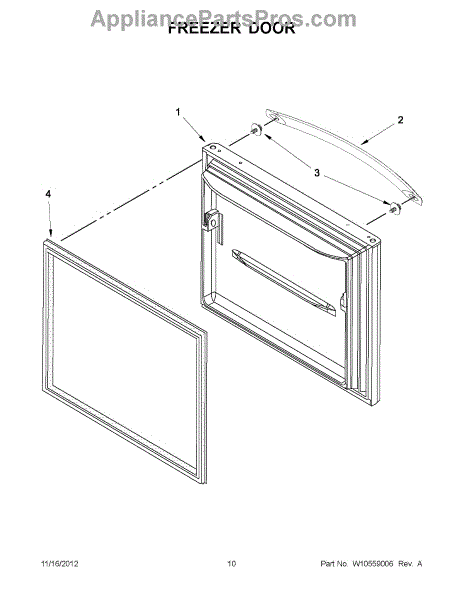 AppliancePartsPros.com

FREEZER DOOR

1

2

3

4

11/16/2012

10

Part No. W10559006 Rev. A