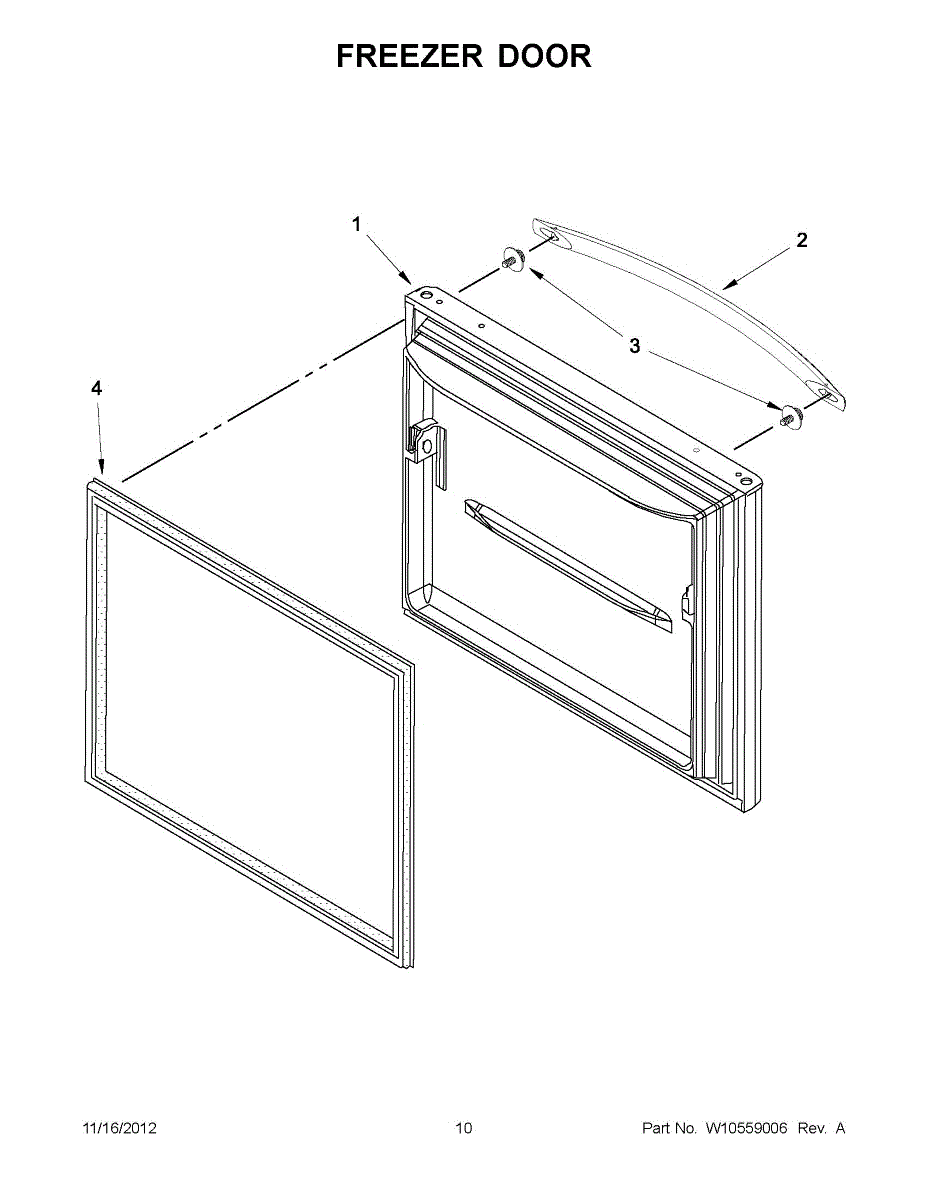 FREEZER DOOR

1

2

3

4

11/16/2012

10

Part No. W10559006 Rev. A