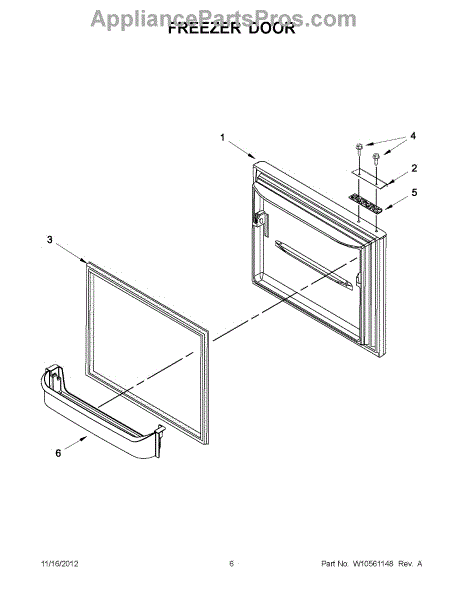 AppliancePartsPros.com
FREEZER DOOR

1
4
2
5
3
6

11/16/2012
6
Part No. W10561148 Rev. A