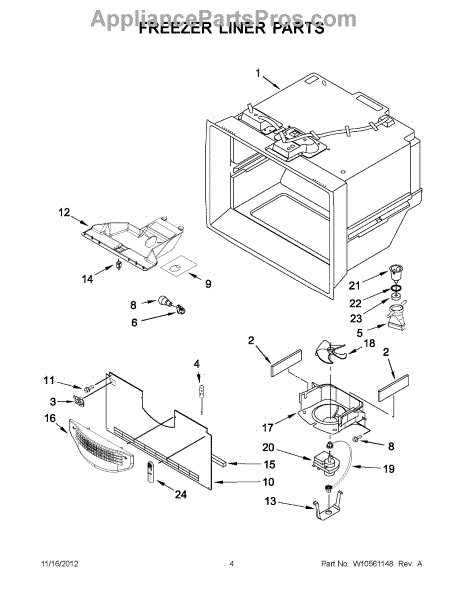 AppliancePartsPros.com
FREEZER LINER PARTS

1

12

14

9

8

6

21

22

23

5

2

18

2

4

11

3

16

17

8

20

19

15

10

24

13

11/16/2012 4 Part No. W10561148 Rev. A