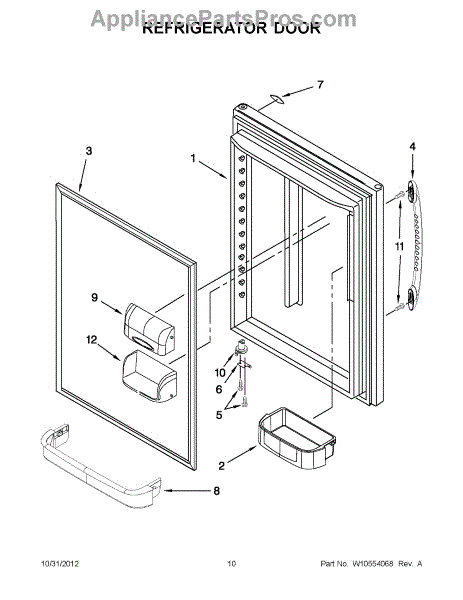 AppliancePartsPros.com
REFRIGERATOR DOOR

7
3
1
4
11
9
12
10
6
5
2
8

10/31/2012
10
Part No. W10554068 Rev. A