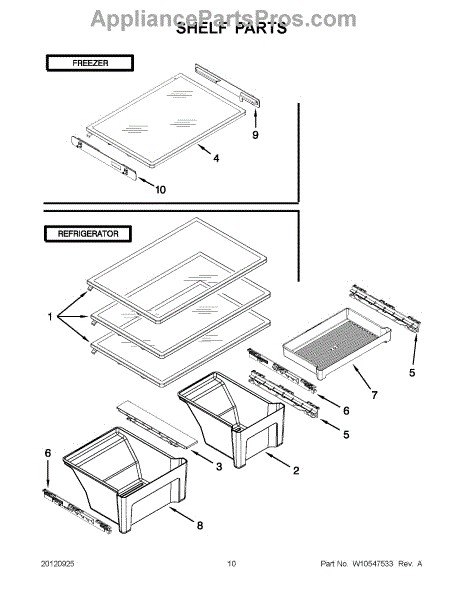 AppliancePartsPros.com
SHELF PARTS

FREEZER

9

4

10

REFRIGERATOR

1

5

7

6

5

3

2

6

8

20120925

10

Part No. W10547533 Rev. A