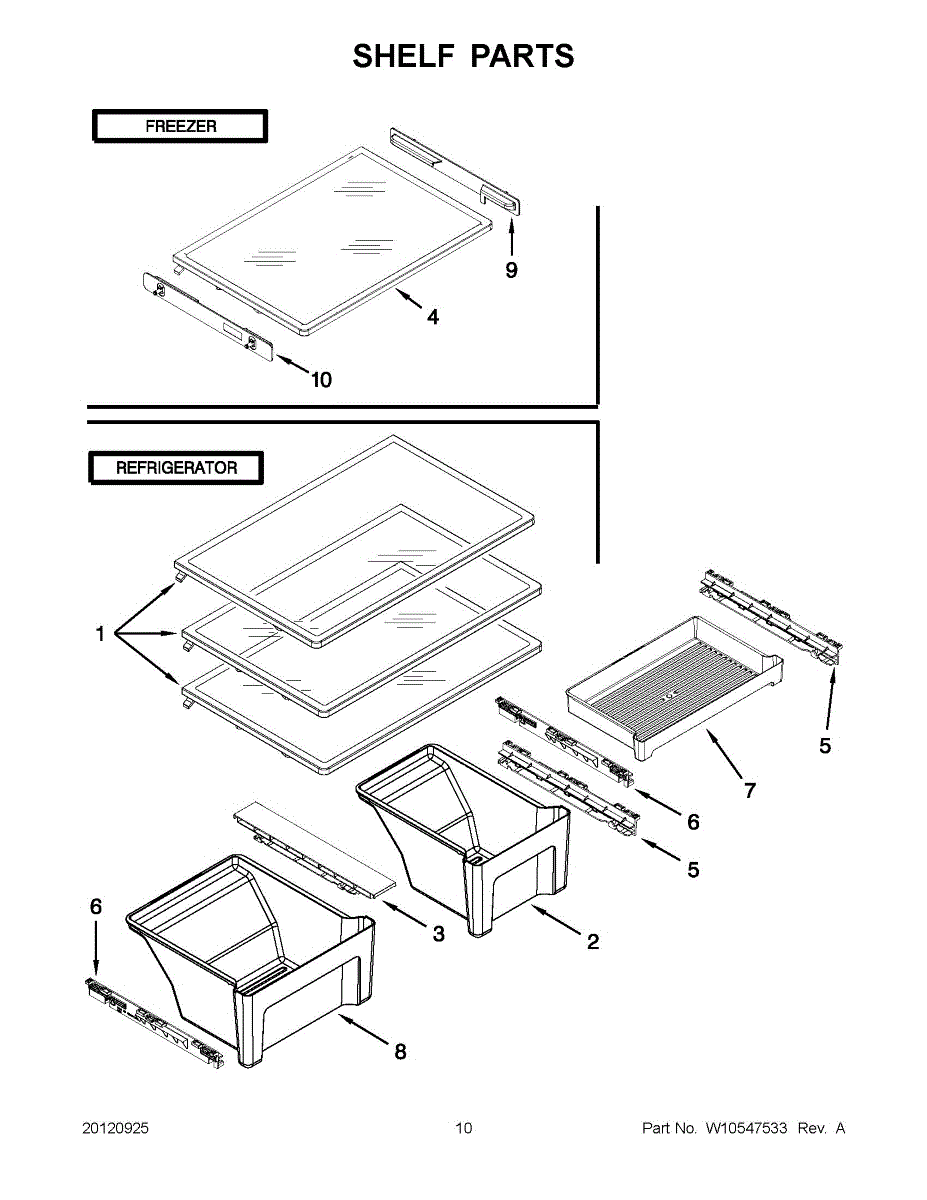 SHELF PARTS

FREEZER

9

4

10

REFRIGERATOR

1

5

7

6

5

3

2

6

8

20120925

10

Part No. W10547533 Rev. A