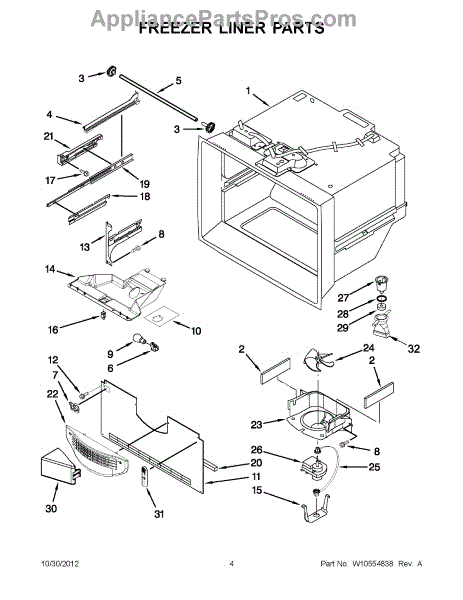 AppliancePartsPros.com
FREEZER LINER PARTS

3
5
1
4
3
21
17
19
18
13
8
14
16
10
27
28
29
32
9
6
2
24
2
12
7
22
23
8
26
25
20
11
15
30
31

10/30/2012
4
Part No. W10554838 Rev. A