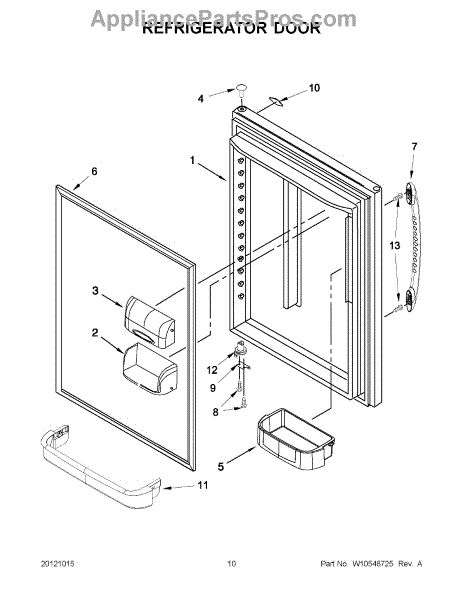 AppliancePartsPros.com
REFRIGERATOR DOOR

4
10
1
6
7
13
3
2
12
9
8
5
11

20121015
10
Part No. W10546725 Rev. A