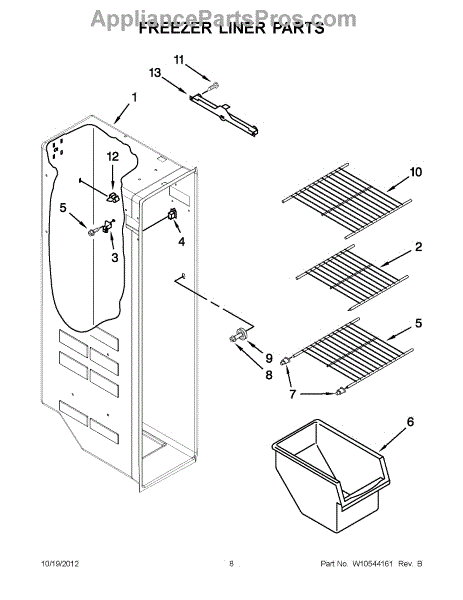 AppliancePartsPros.com
FREEZER LINER PARTS

11
13
1
12
5
3
4
10
2
5
9
8
7
6

10/19/2012
8
Part No. W10544161 Rev. B