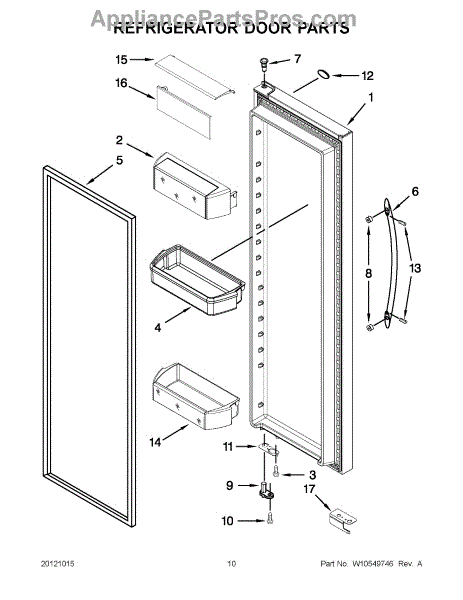 AppliancePartsPros.com
REFRIGERATOR DOOR PARTS

15
7
12
16
1
2
5
6
8
13
4
14
11
3
9
17
10

20121015
10
Part No. W10549746 Rev. A