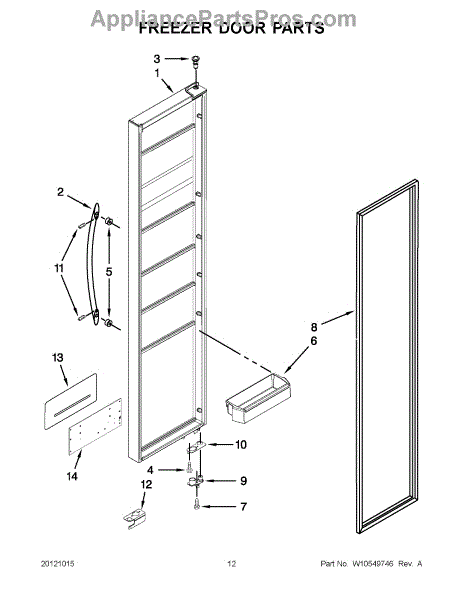 AppliancePartsPros.com
FREEZER DOOR PARTS

3
1
2
11
5
8
6
13
14
10
4
9
12
7

20121015
12
Part No. W10549746 Rev. A