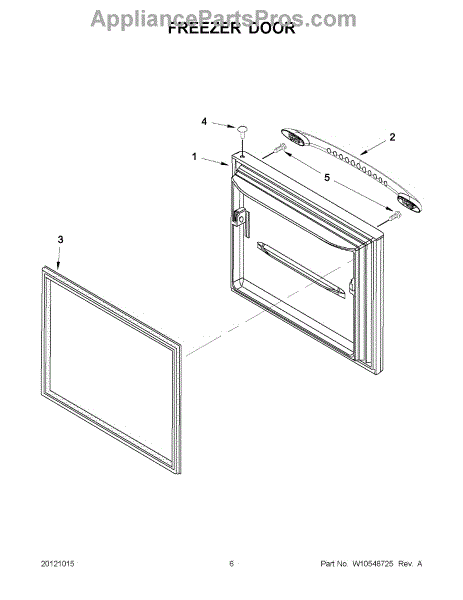 AppliancePartsPros.com

FREEZER DOOR

4

2

1

5

3

20121015

6

Part No. W10546725 Rev. A