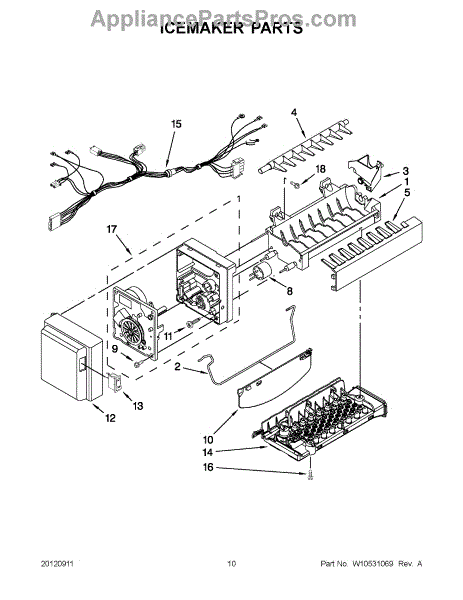 AppliancePartsPros.com

ICEMAKER PARTS

15
4
18
3
1
5
17
8
11
9
2
13
12
10
14
16

20120911

10

Part No. W10531069 Rev. A