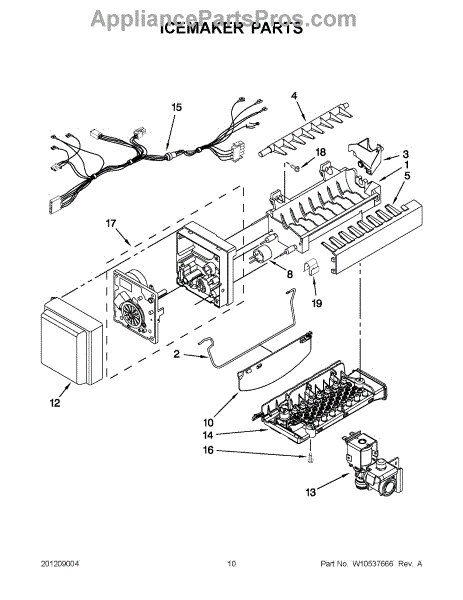 AppliancePartsPros.com
ICEMAKER PARTS

15
4
18
3
1
5
17
8
19
2
12
10
14
16
13

201209004
10
Part No. W10537666 Rev. A