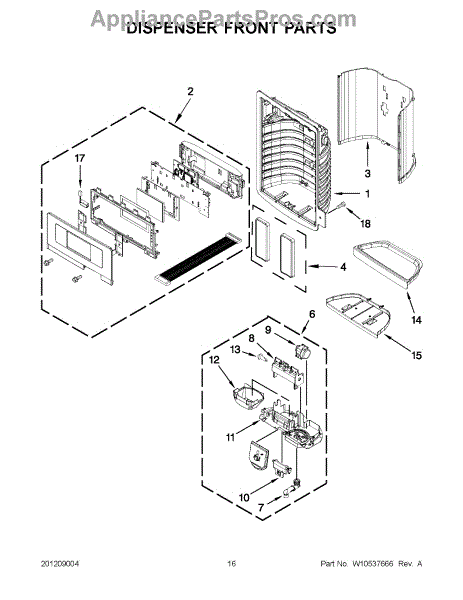 AppliancePartsPros.com
DISPENSER FRONT PARTS

2
17
3
1
18
4
14
15
6
9
8
13
12
11
10
7

201209004
16
Part No. W10537666 Rev. A