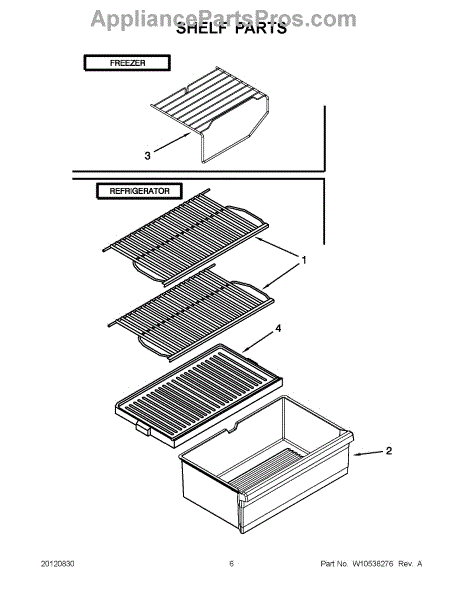 AppliancePartsPros.com
SHELF PARTS

FREEZER

3

REFRIGERATOR

1

4

2

20120830

6

Part No. W10538276 Rev. A