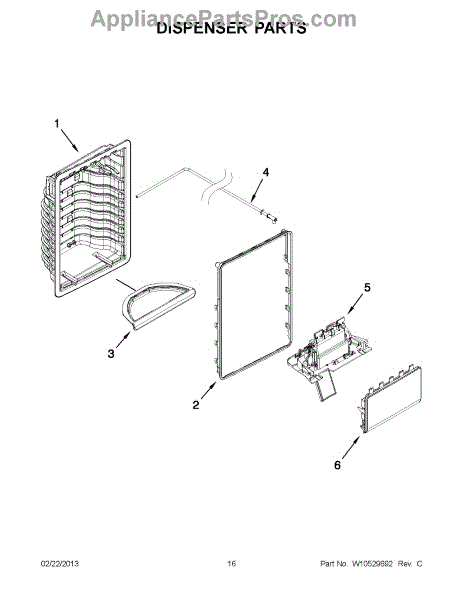 AppliancePartsPros.com
DISPENSER PARTS

1

4

3

5

2

6

02/22/2013 16 Part No. W10529692 Rev. C