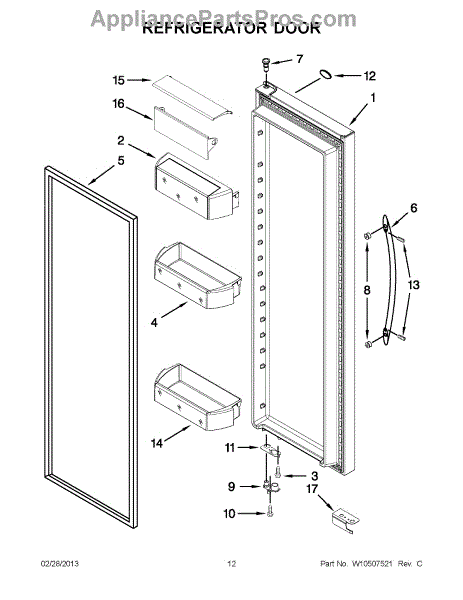 AppliancePartsPros.com
REFRIGERATOR DOOR

7
12
15
1
16
2
5
6
8
13
4
14
11
3
9
17
10

02/28/2013 12 Part No. W10507521 Rev. C