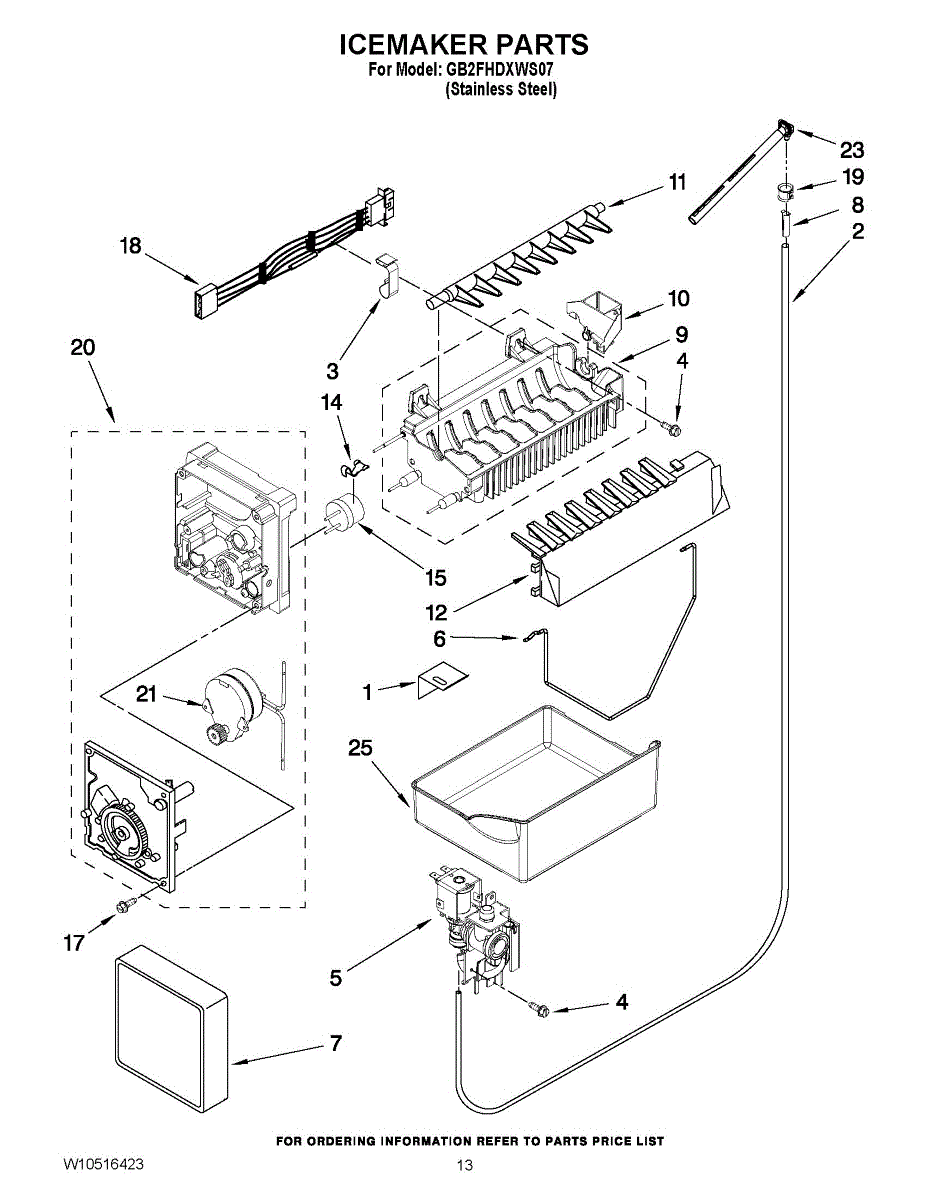 ICEMAKER PARTS
For Model: GB2FHDXWS07
(Stainless Steel)

23
19
8
2
11
18
10
9
4
3
20
14
15
12
6
1
21
25
17
5
4
7

FOR ORDERING INFORMATION REFER TO PARTS PRICE LIST

W10516423
13