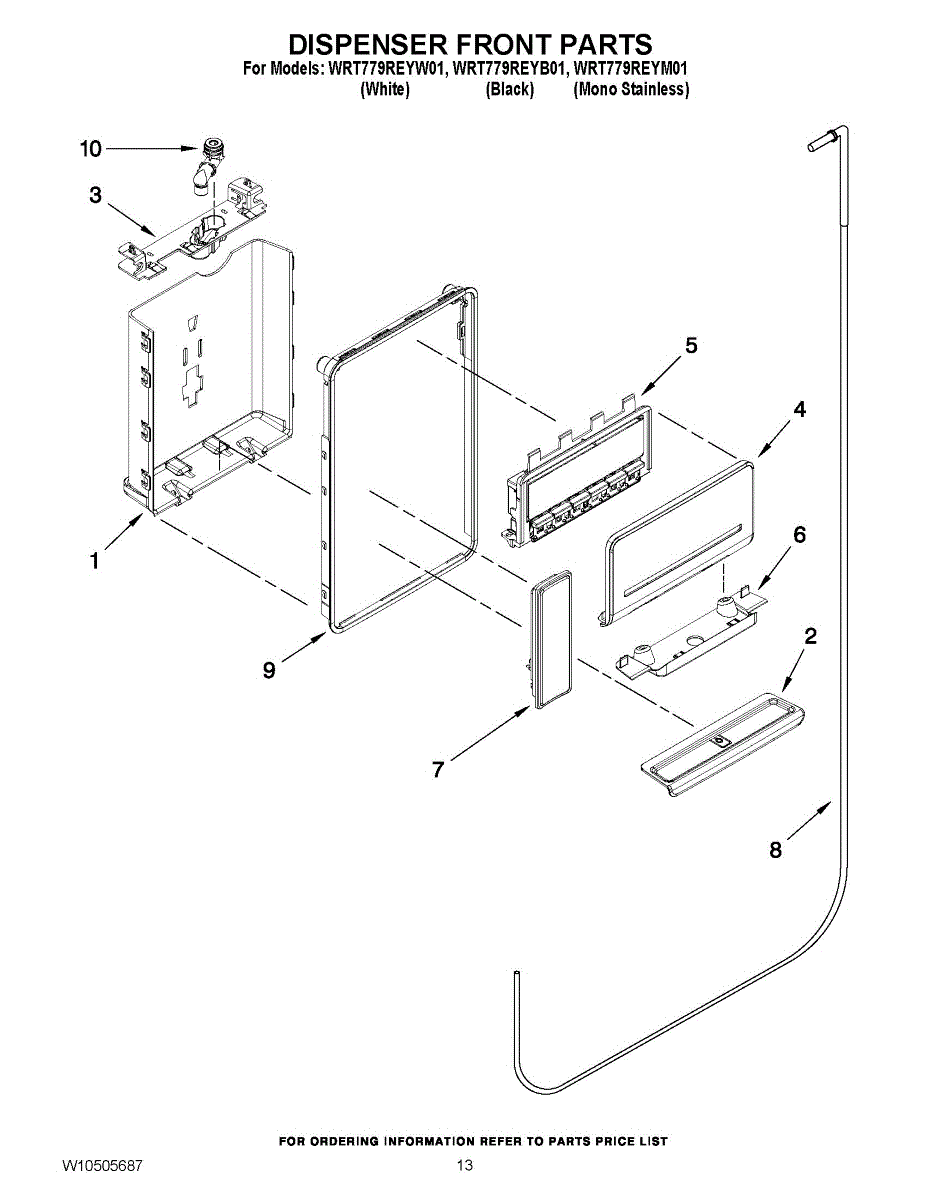 DISPENSER FRONT PARTS
For Models: WRT779REYW01, WRT779REYB01, WRT779REYM01
(White) (Black) (Mono Stainless)

10
3
5
4
6
1
2
9
7
8

FOR ORDERING INFORMATION REFER TO PARTS PRICE LIST
W10505687
13