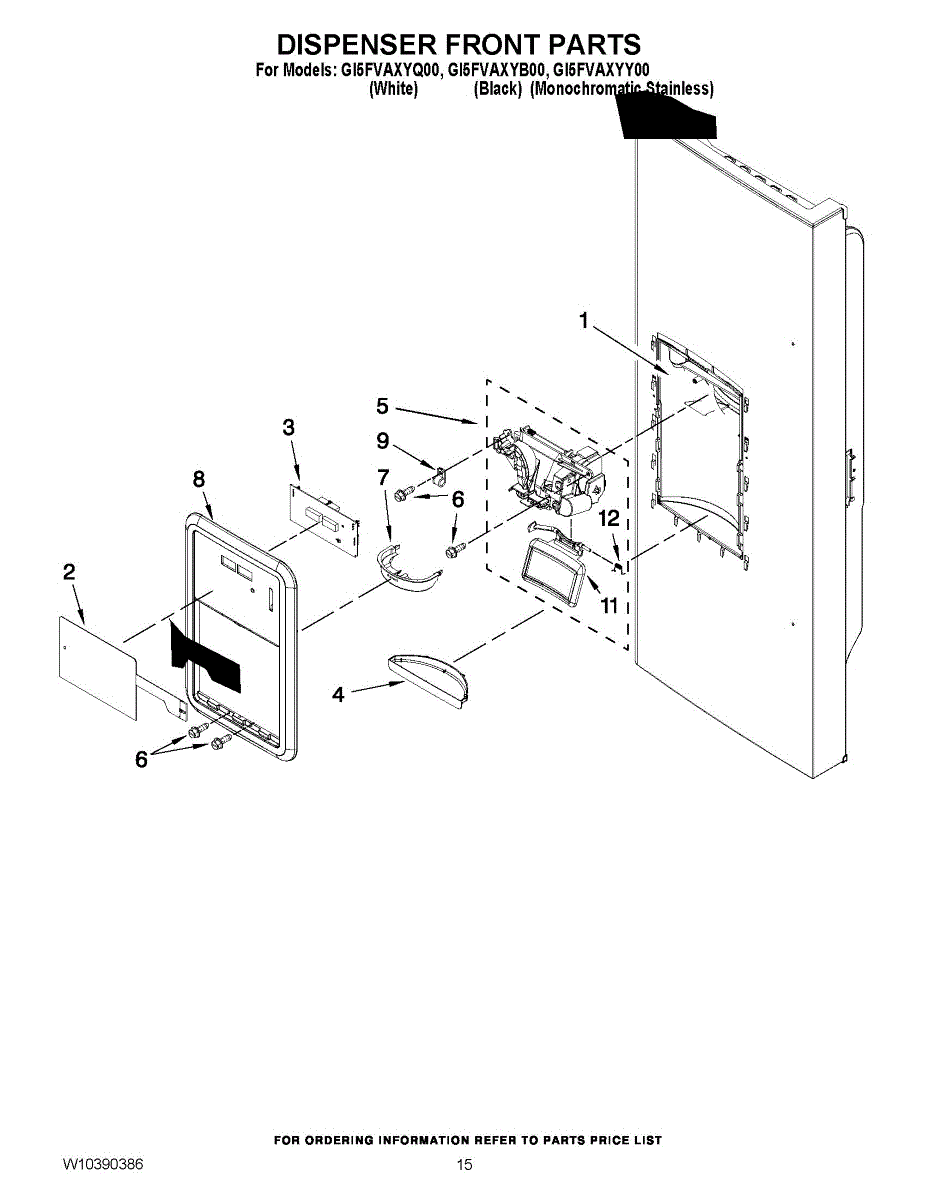 DISPENSER FRONT PARTS
For Models: GI5FVAXYQ00, GI5FVAXYB00, GI5FVAXYY00
(White) (Black) (Monochromatic Stainless)

1
5
3
9
7
6
8
12
2
11
4
6

FOR ORDERING INFORMATION REFER TO PARTS PRICE LIST
W10390386
15