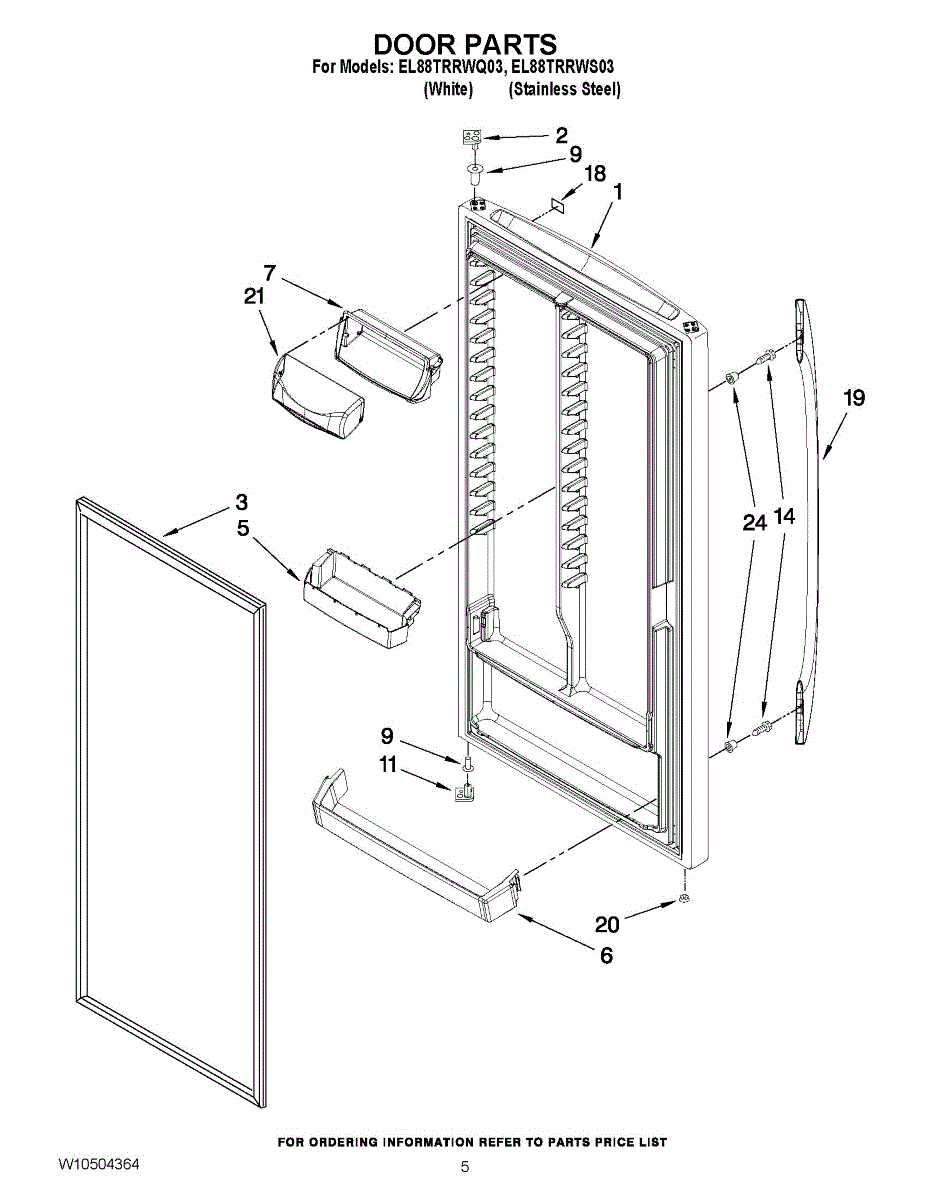 DOOR PARTS
For Models: EL88TRRWQ03, EL88TRRWS03
(White) (Stainless Steel)

2
9
18
1
7
21
19
3
5
24
14
9
11
20
6

FOR ORDERING INFORMATION REFER TO PARTS PRICE LIST

W10504364

5