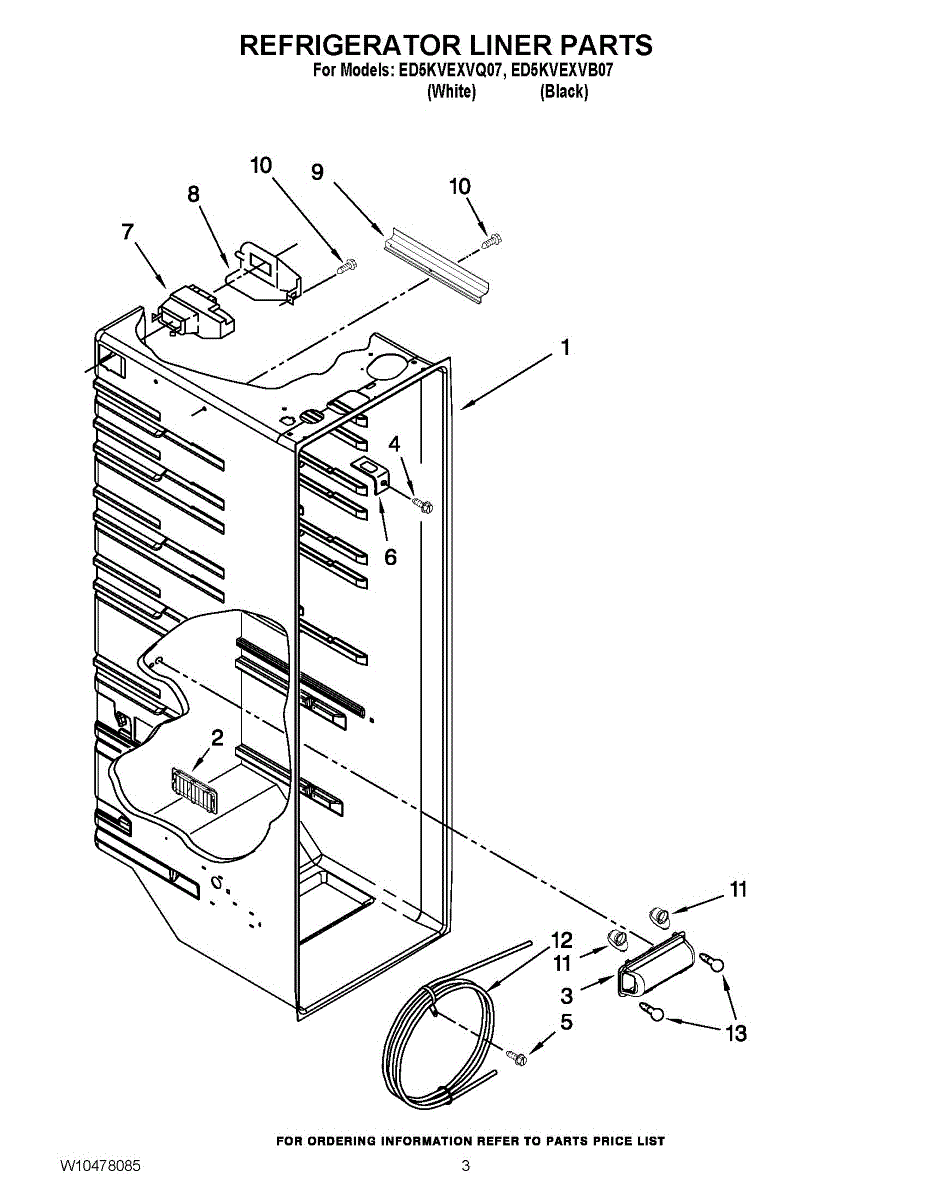 REFRIGERATOR LINER PARTS
For Models: ED5KVEXVQ07, ED5KVEXVB07
(White) (Black)

10
9
10
8
7
1
4
6
2
11
12
11
3
5
13

FOR ORDERING INFORMATION REFER TO PARTS PRICE LIST

W10478085
3