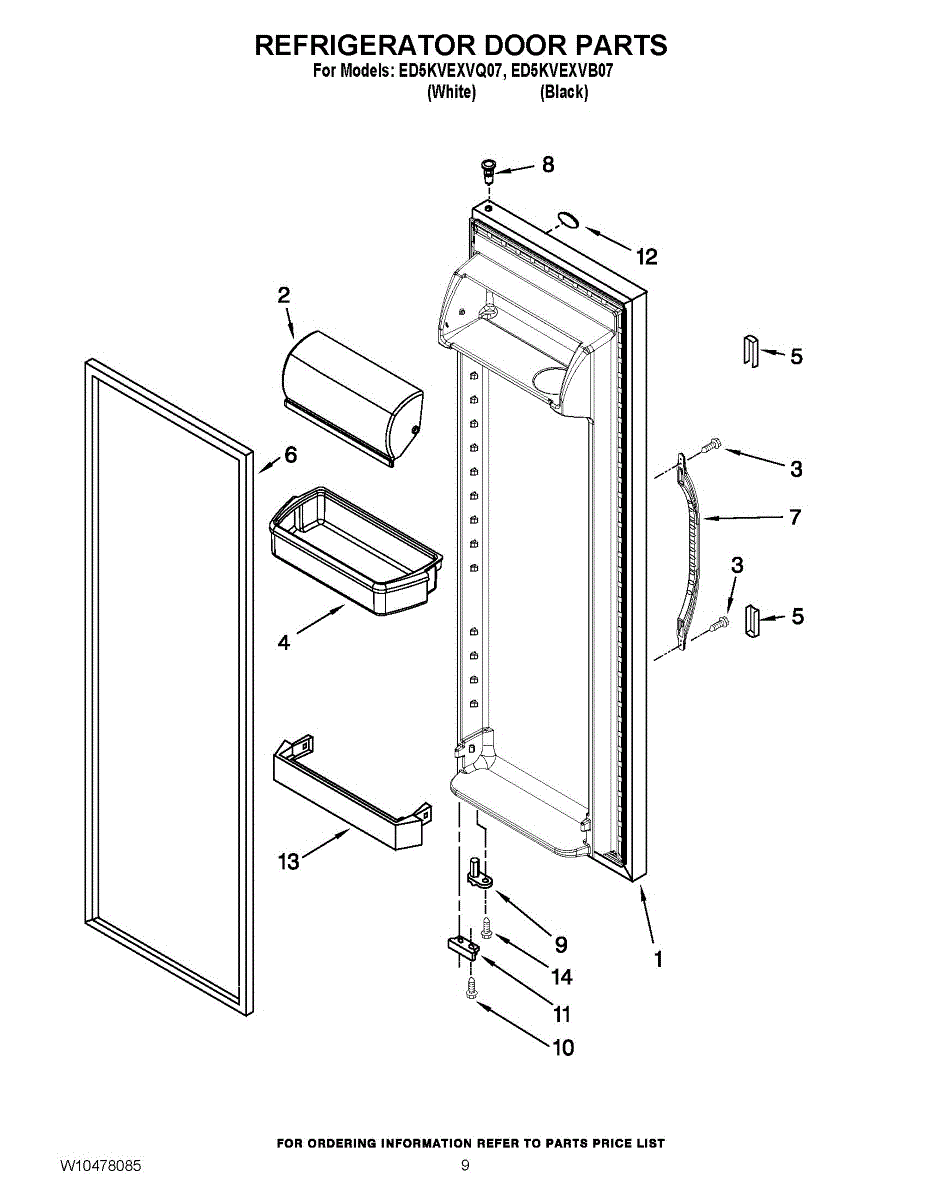 REFRIGERATOR DOOR PARTS
For Models: ED5KVEXVQ07, ED5KVEXVB07
(White) (Black)

8
12
2
5
6
3
7
3
5
4
13
9
14
1
11
10

FOR ORDERING INFORMATION REFER TO PARTS PRICE LIST
W10478085
9