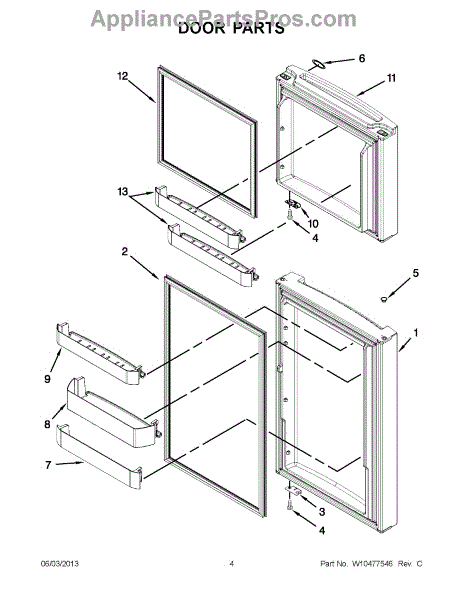 AppliancePartsPros.com
DOOR PARTS

6
12
11
13
10
4
2
5
1
9
8
7
3
4

06/03/2013

4

Part No. W10477546 Rev. C