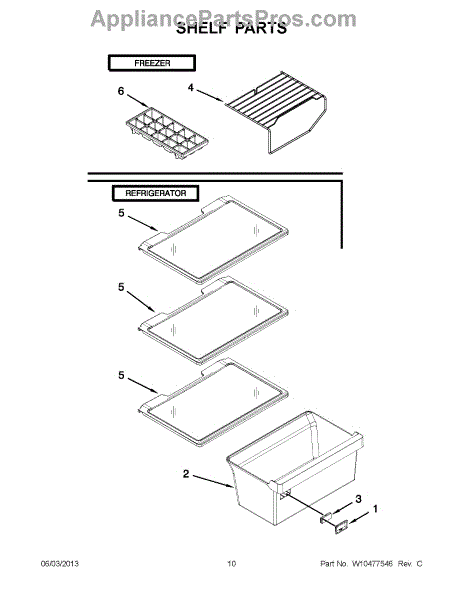 AppliancePartsPros.com
SHELF PARTS

FREEZER

6

4

REFRIGERATOR

5

5

5

2

3

1

06/03/2013 10 Part No. W10477546 Rev. C