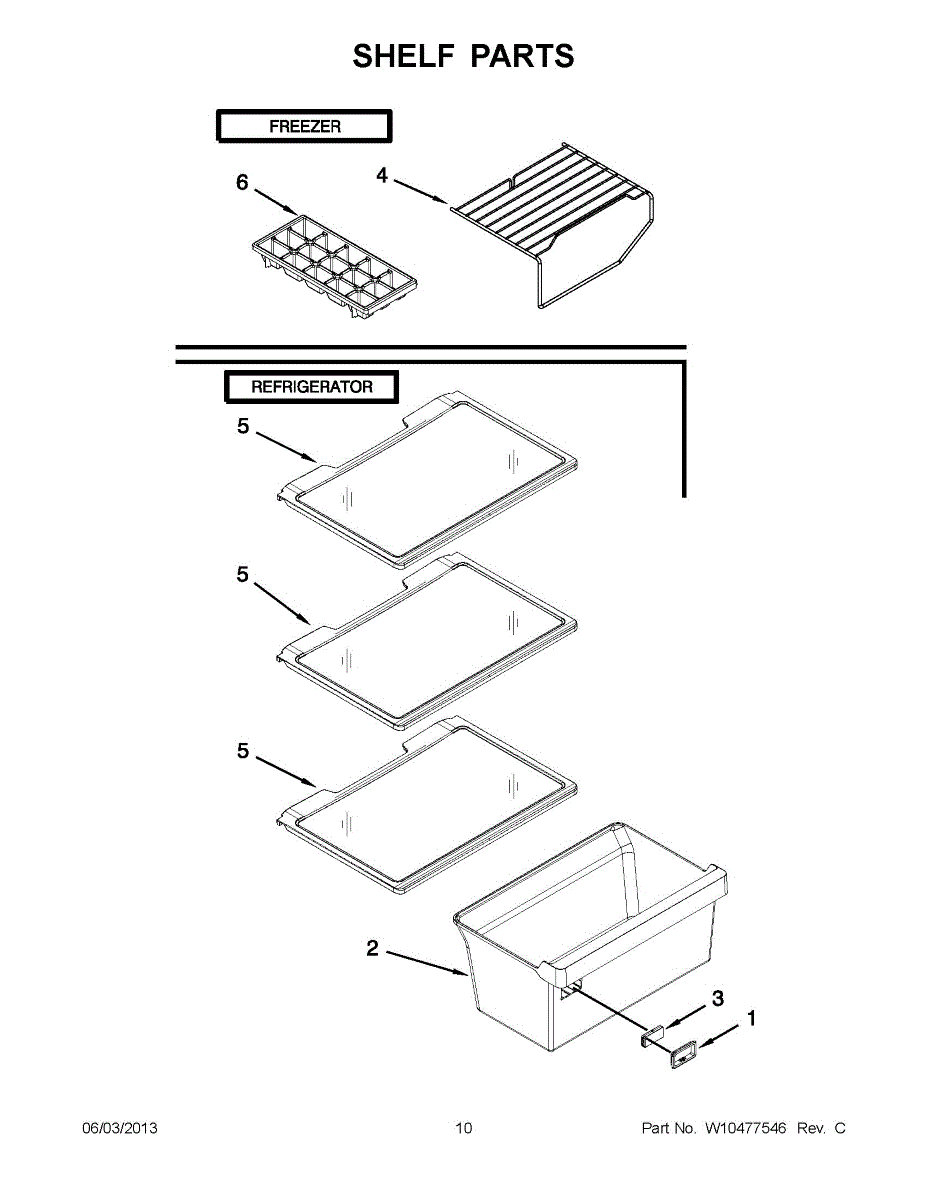 SHELF PARTS

FREEZER

6

4

REFRIGERATOR

5

5

5

2

3

1

06/03/2013

10

Part No. W10477546 Rev. C