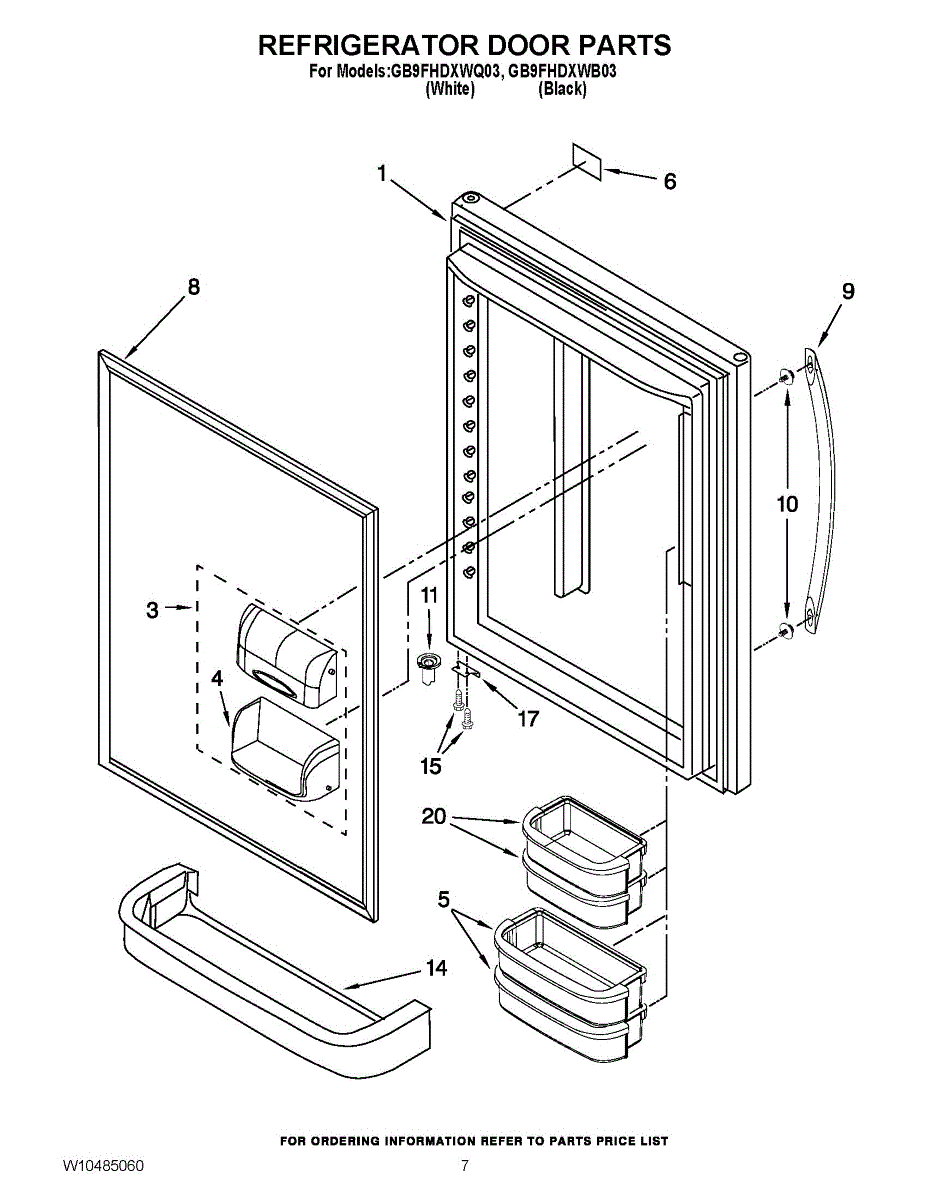 REFRIGERATOR DOOR PARTS
For Models:GB9FHDXWQ03, GB9FHDXWB03
(White) (Black)

1
6
8
9
10
3
11
4
17
15
20
5
14

FOR ORDERING INFORMATION REFER TO PARTS PRICE LIST

W10485060 7