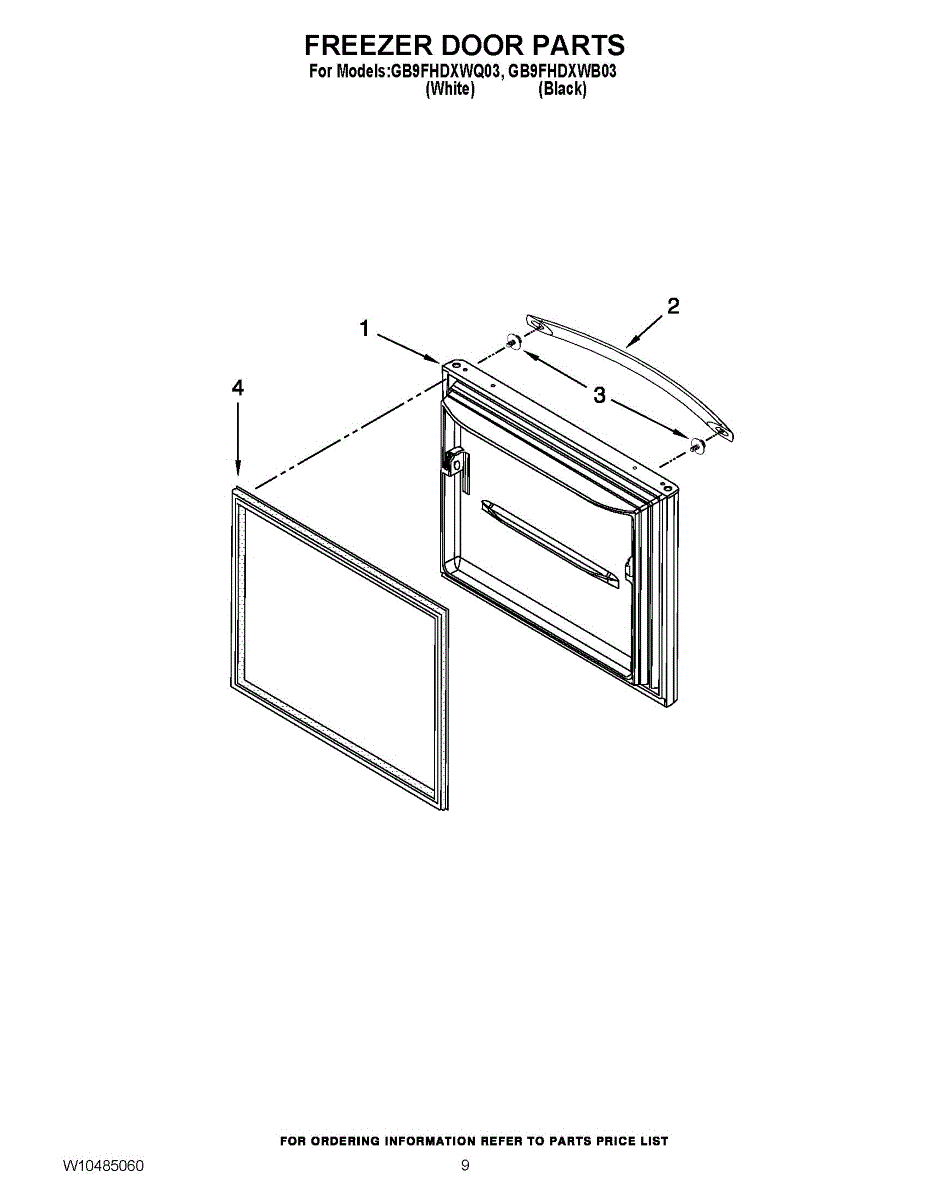 FREEZER DOOR PARTS
For Models:GB9FHDXWQ03, GB9FHDXWB03
(White) (Black)

1

2

3

4

FOR ORDERING INFORMATION REFER TO PARTS PRICE LIST

W10485060

9