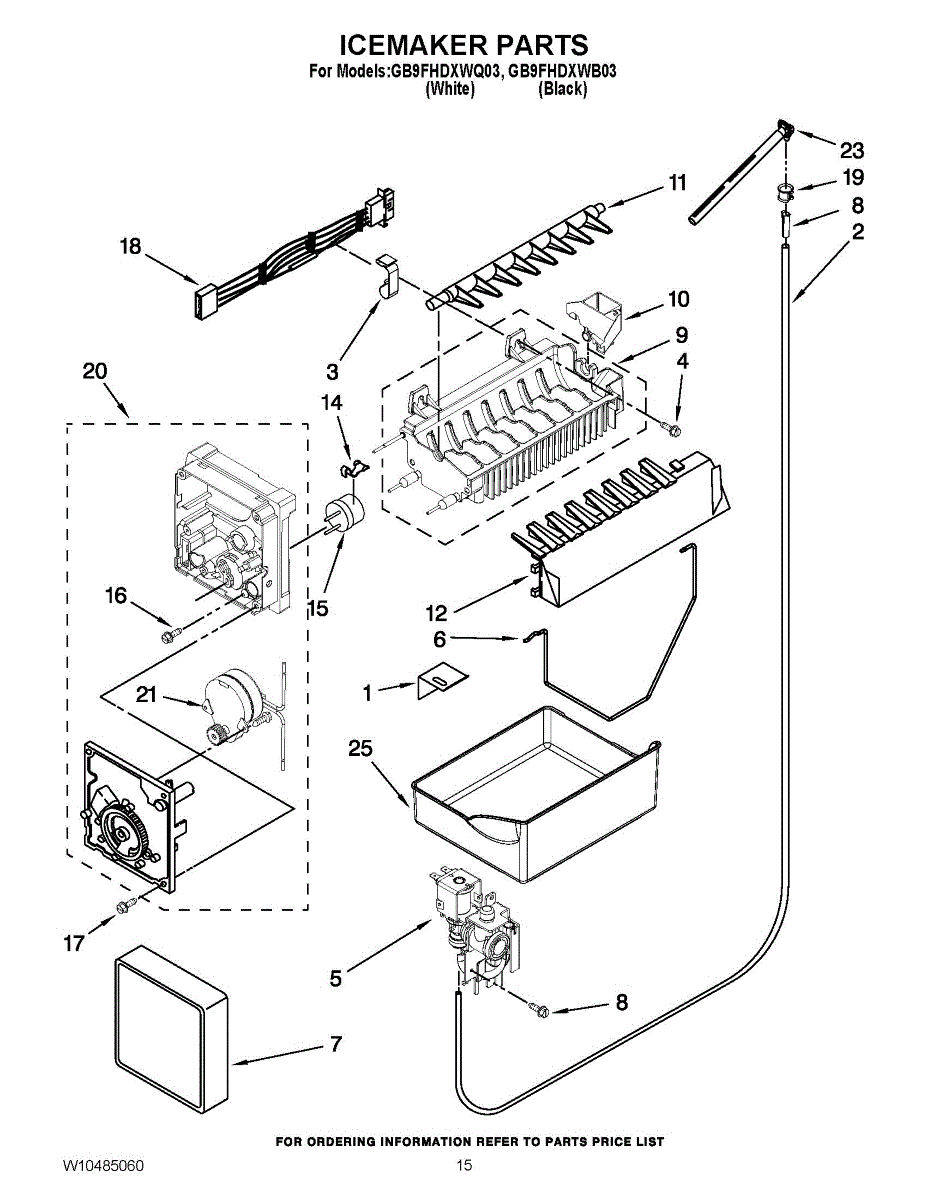 ICEMAKER PARTS
For Models:GB9FHDXWQ03, GB9FHDXWB03
(White) (Black)

23
19
8
2
11
18
10
9
4
3
20
14
16
15
12
6
1
21
25
17
5
8
7

FOR ORDERING INFORMATION REFER TO PARTS PRICE LIST
W10485060 15