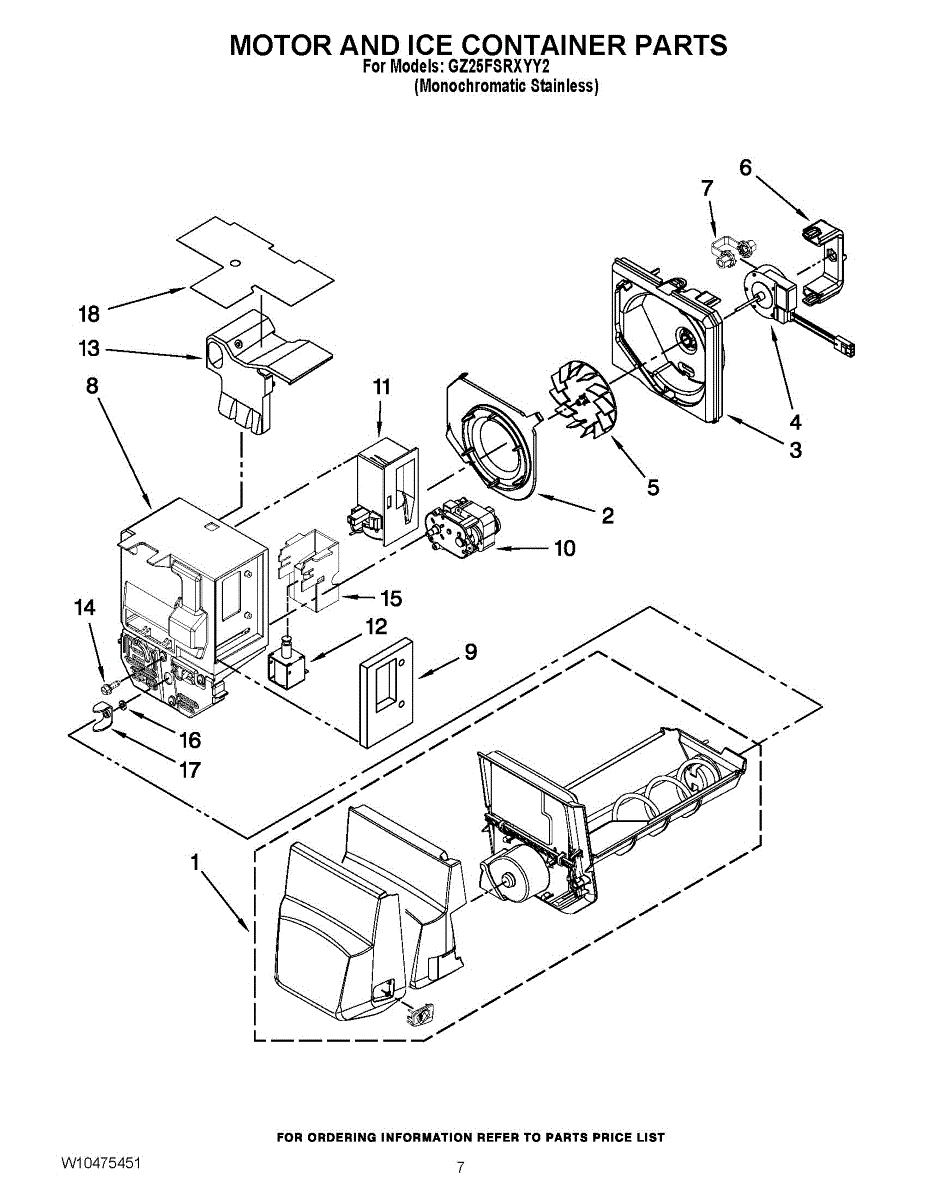 MOTOR AND ICE CONTAINER PARTS
For Models: GZ25FSRXYY2
(Monochromatic Stainless)

6
7
18
13
8
11
4
3
5
2
10
15
14
12
9
16
17
1

FOR ORDERING INFORMATION REFER TO PARTS PRICE LIST

W10475451

7