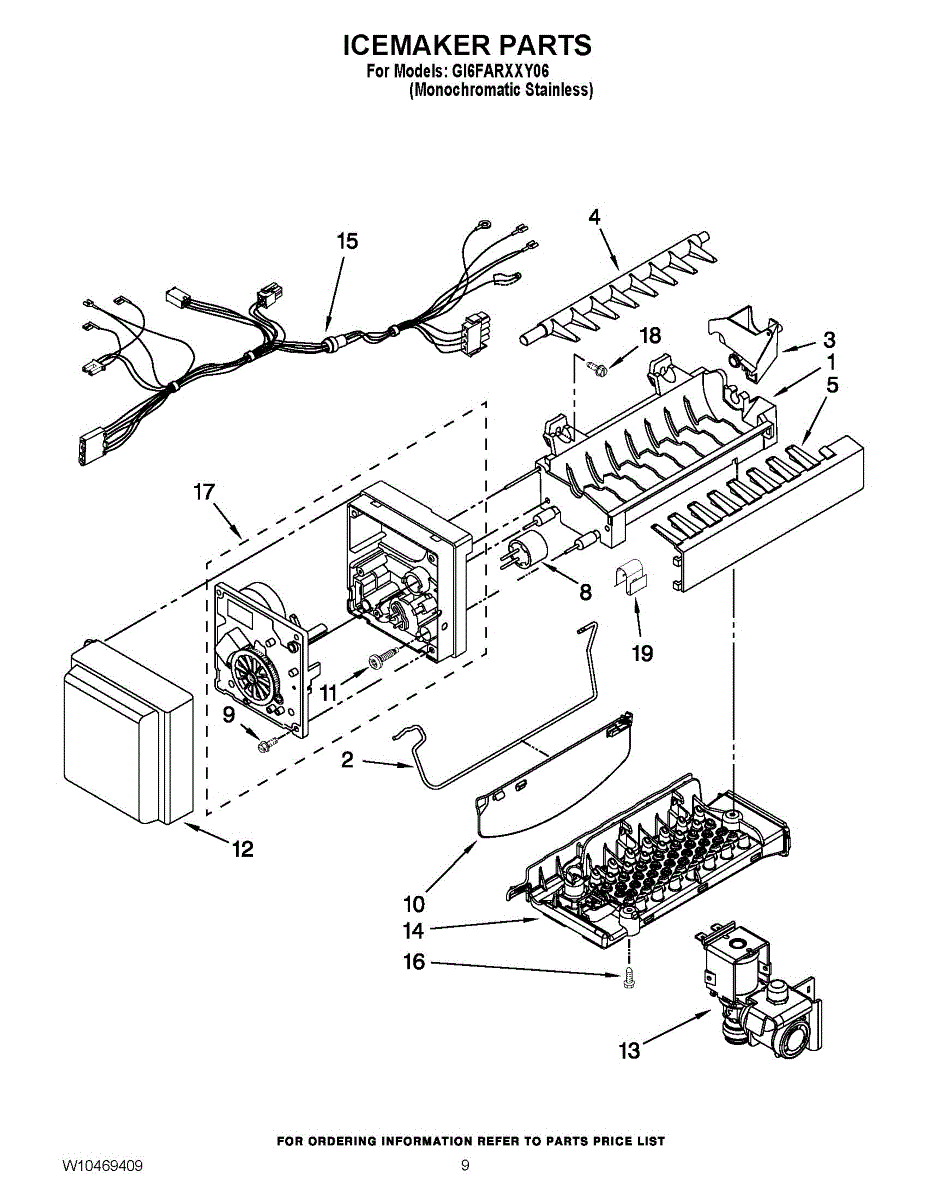 ICEMAKER PARTS
For Models: GI6FARXXY06
(Monochromatic Stainless)

15
4
18
3
1
5
17
8
19
11
9
2
12
10
14
16
13

FOR ORDERING INFORMATION REFER TO PARTS PRICE LIST
W10469409
9