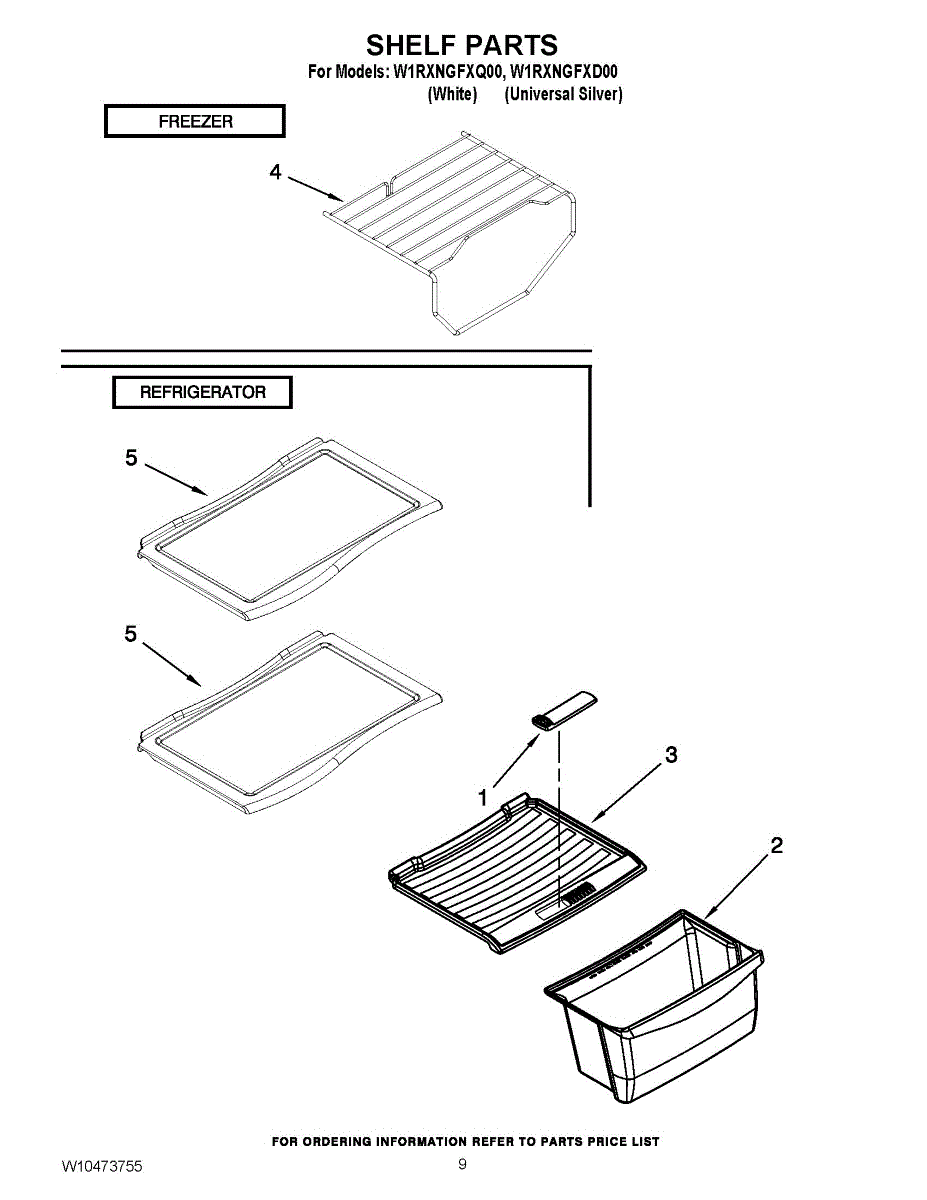 SHELF PARTS
For Models: W1RXNGFXQ00, W1RXNGFXD00
(White) (Universal Silver)

FREEZER

4

REFRIGERATOR

5

5

1

3

2

FOR ORDERING INFORMATION REFER TO PARTS PRICE LIST

W10473755

9