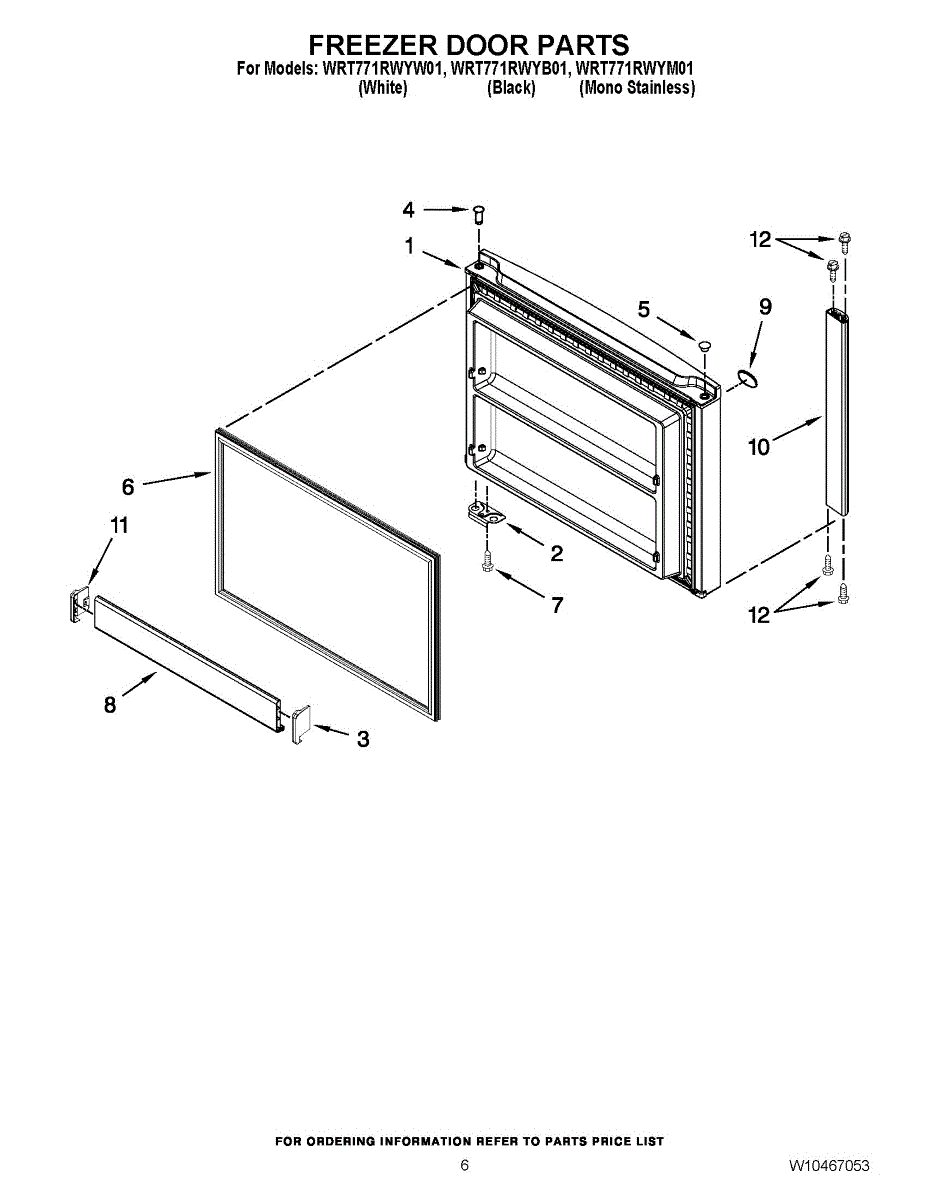 FREEZER DOOR PARTS
For Models: WRT771RWYW01, WRT771RWYB01, WRT771RWYM01
(White) (Black) (Mono Stainless)

4
1
12
5
9
10
6
11
2
7
12
8
3

FOR ORDERING INFORMATION REFER TO PARTS PRICE LIST
6
W10467053