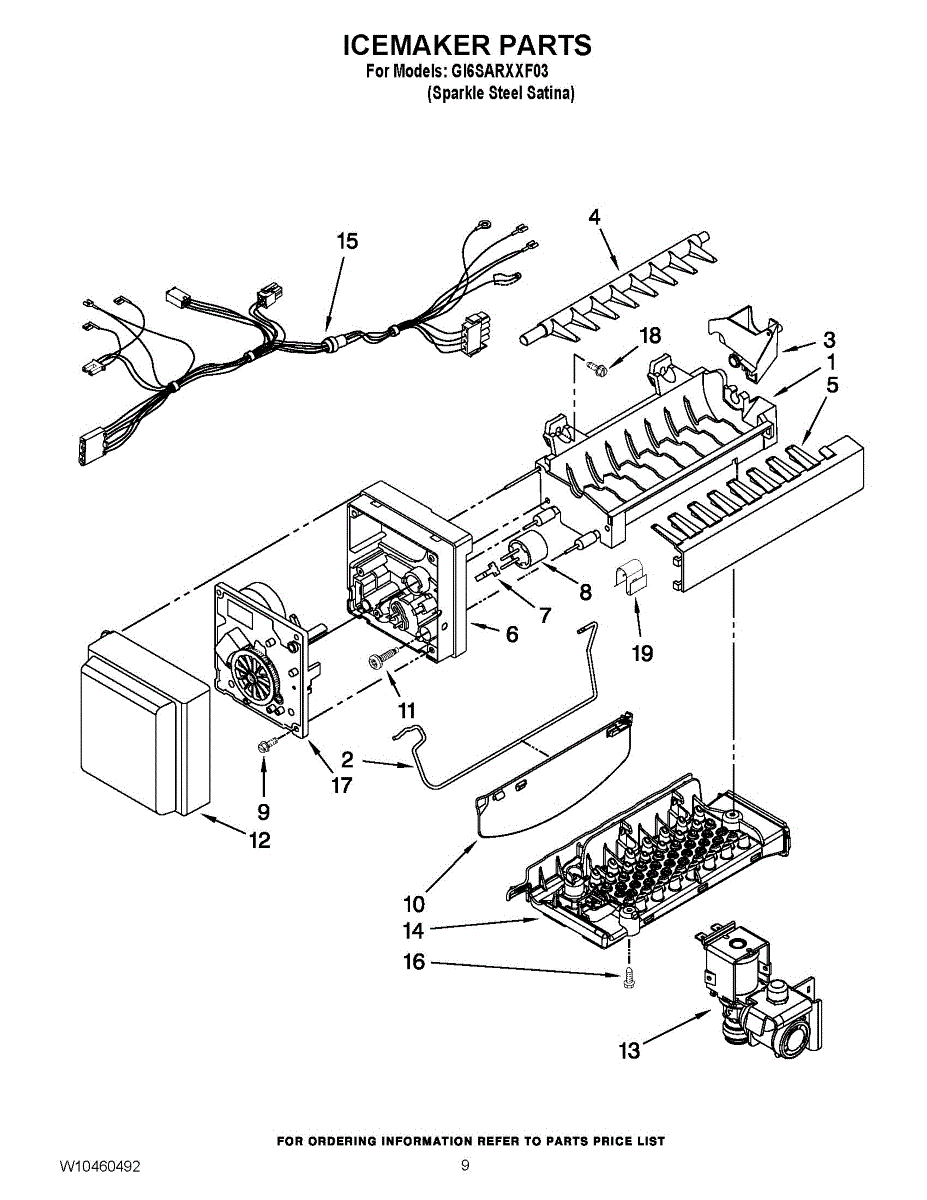 ICEMAKER PARTS
For Models: GI6SARXXF03
(Sparkle Steel Satina)

15
4
18
3
1
5
8
7
6
19
11
2
17
9
12
10
14
16
13

FOR ORDERING INFORMATION REFER TO PARTS PRICE LIST

W10460492
9