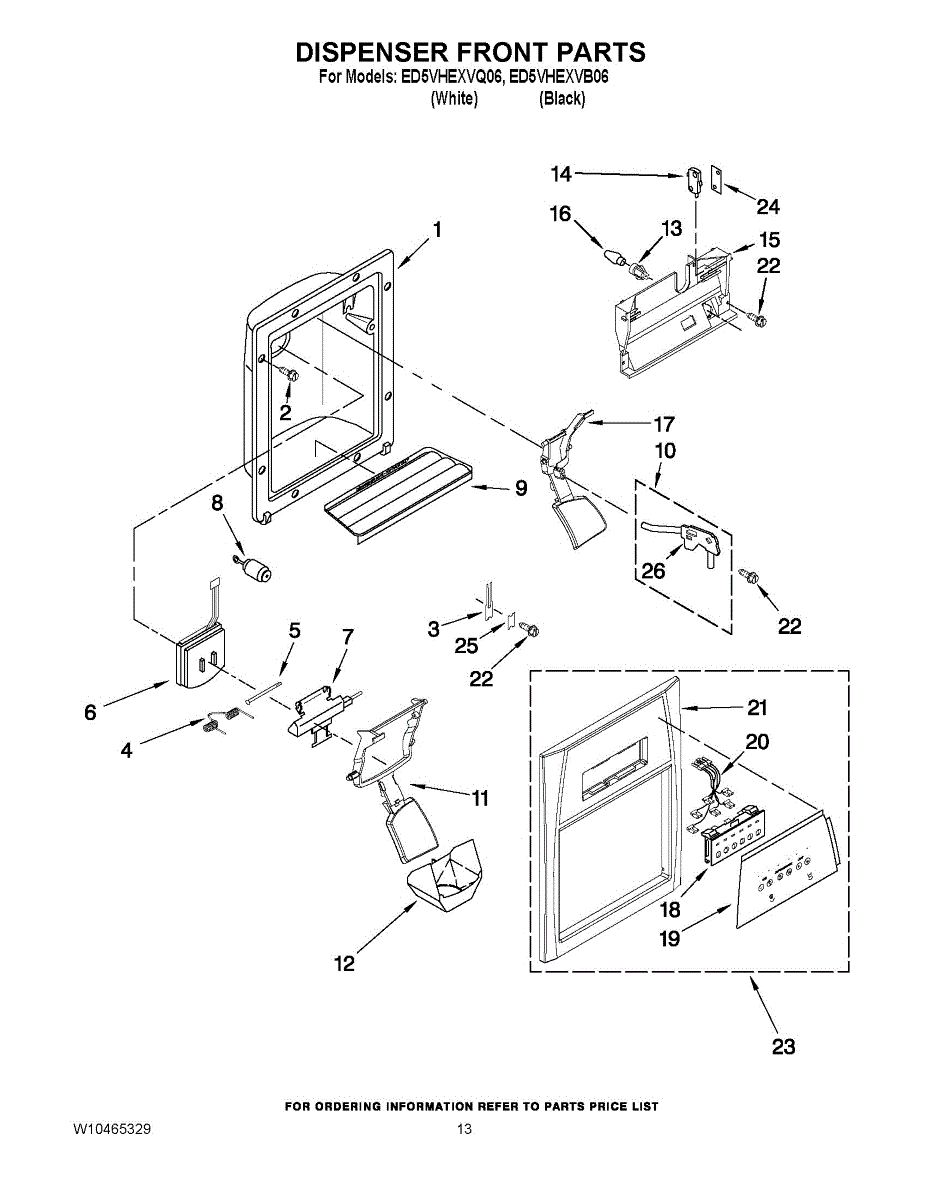 DISPENSER FRONT PARTS
For Models: ED5VHEXVQ06, ED5VHEXVB06
(White) (Black)

14
24
16
13
15
22
1
2
17
10
9
8
26
22
3
25
22
5
7
6
4
21
20
11
18
19
12
23

FOR ORDERING INFORMATION REFER TO PARTS PRICE LIST
W10465329
13