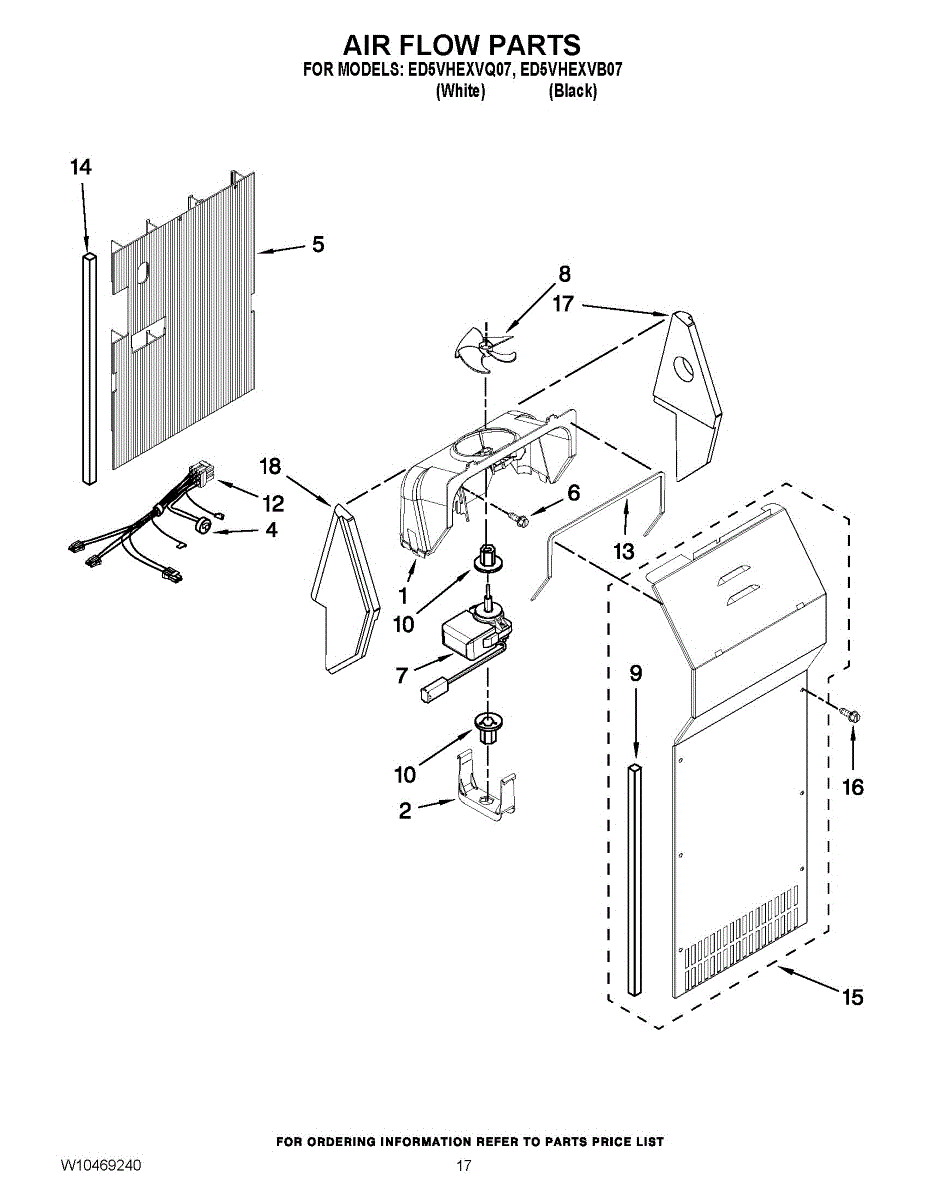 AIR FLOW PARTS
FOR MODELS: ED5VHEXVQ07, ED5VHEXVB07
(White) (Black)

14
5
8
17
18
12
4
6
13
1
10
7
9
10
2
16
15

FOR ORDERING INFORMATION REFER TO PARTS PRICE LIST
W10469240
17