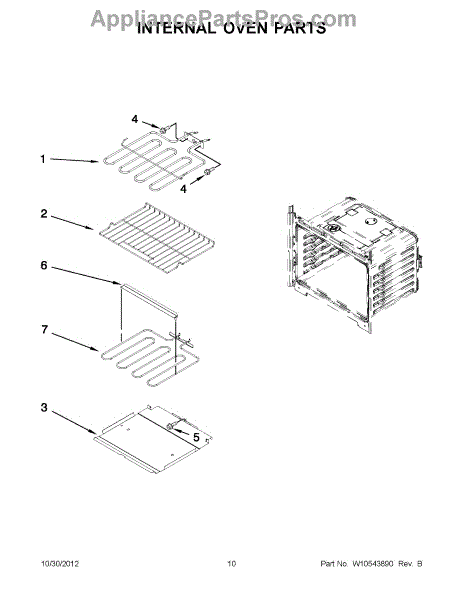 AppliancePartsPros.com
INTERNAL OVEN PARTS

4
1
4
2
6
7
3
5

10/30/2012
10
Part No. W10543890 Rev. B