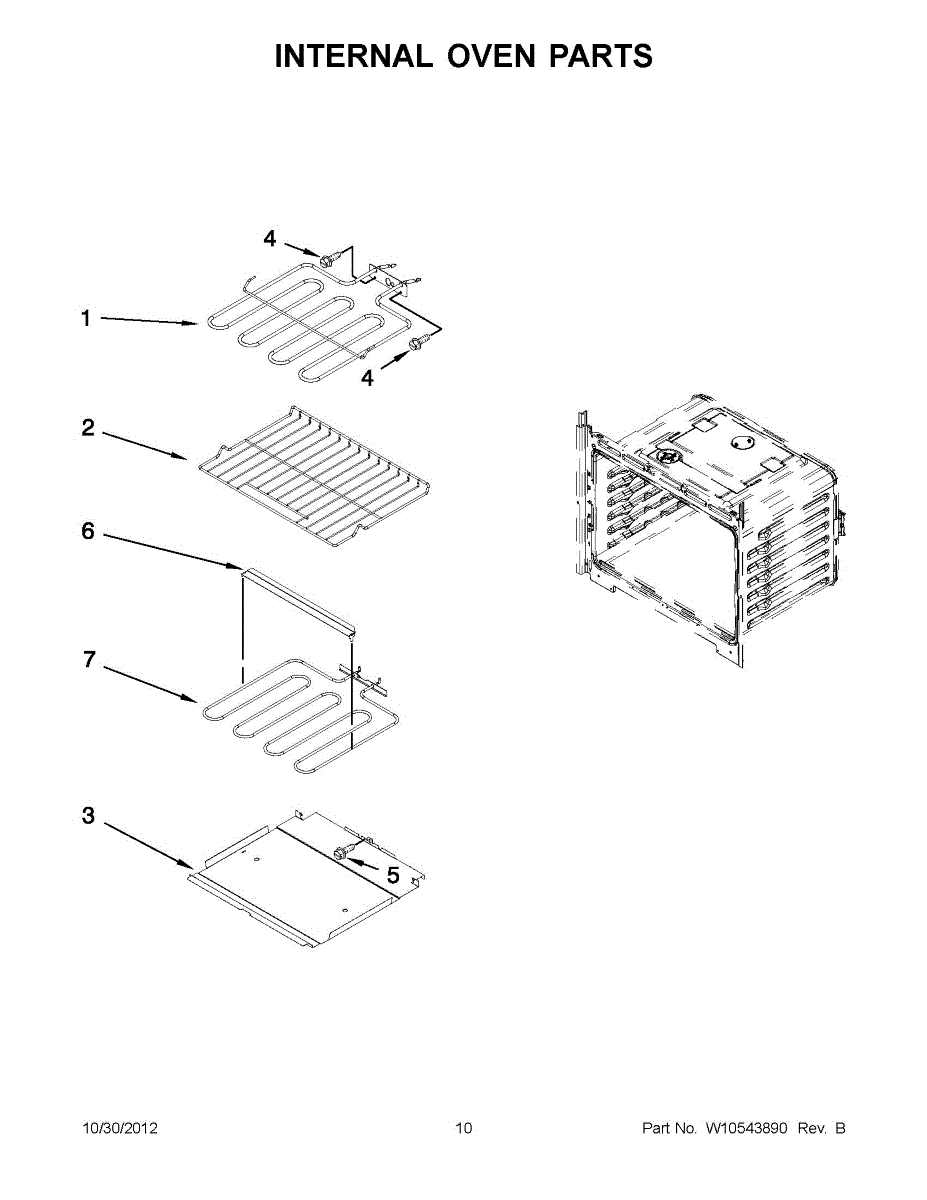 INTERNAL OVEN PARTS

4

1

4

2

6

7

3

5

10/30/2012

10

Part No. W10543890 Rev. B