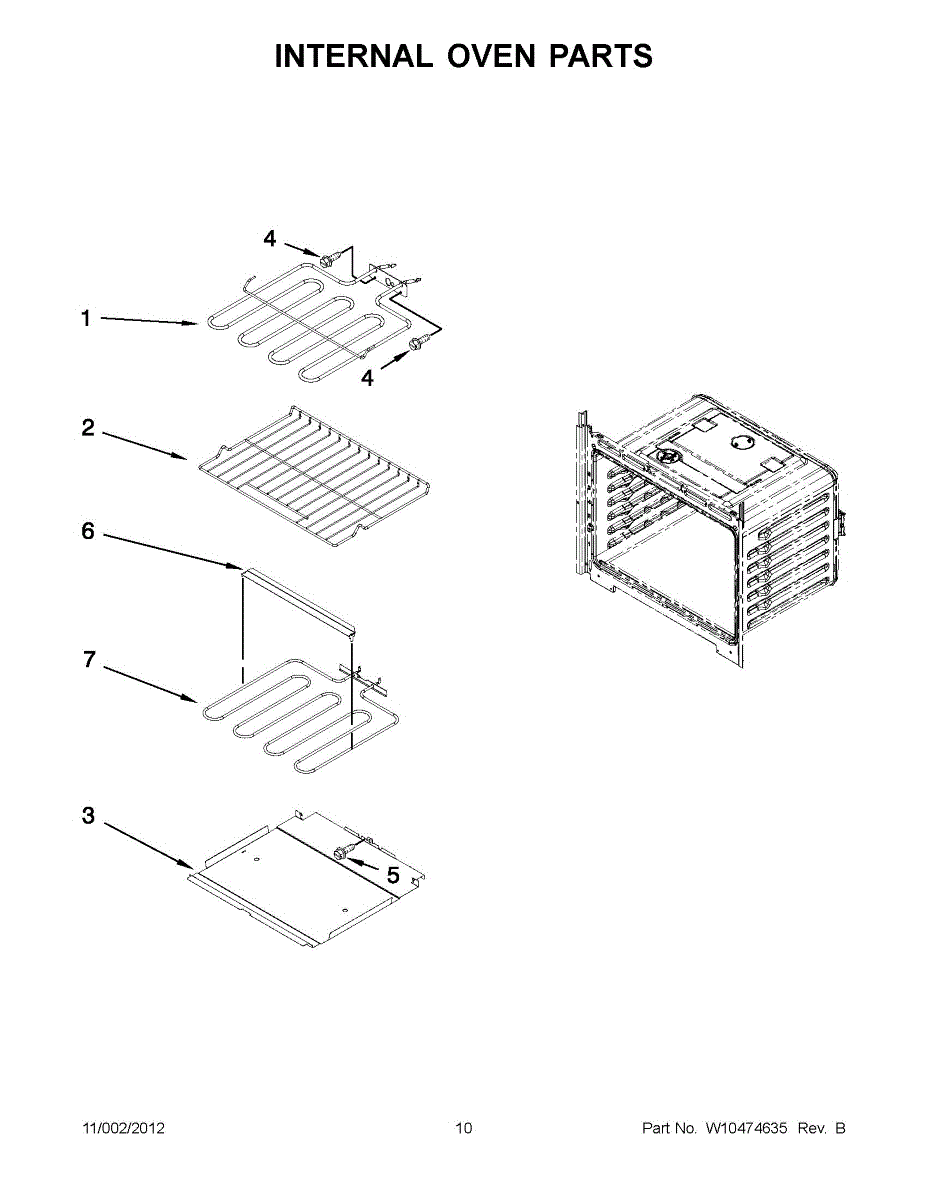 INTERNAL OVEN PARTS

4

1

4

2

6

7

3

5

11/002/2012

10

Part No. W10474635 Rev. B