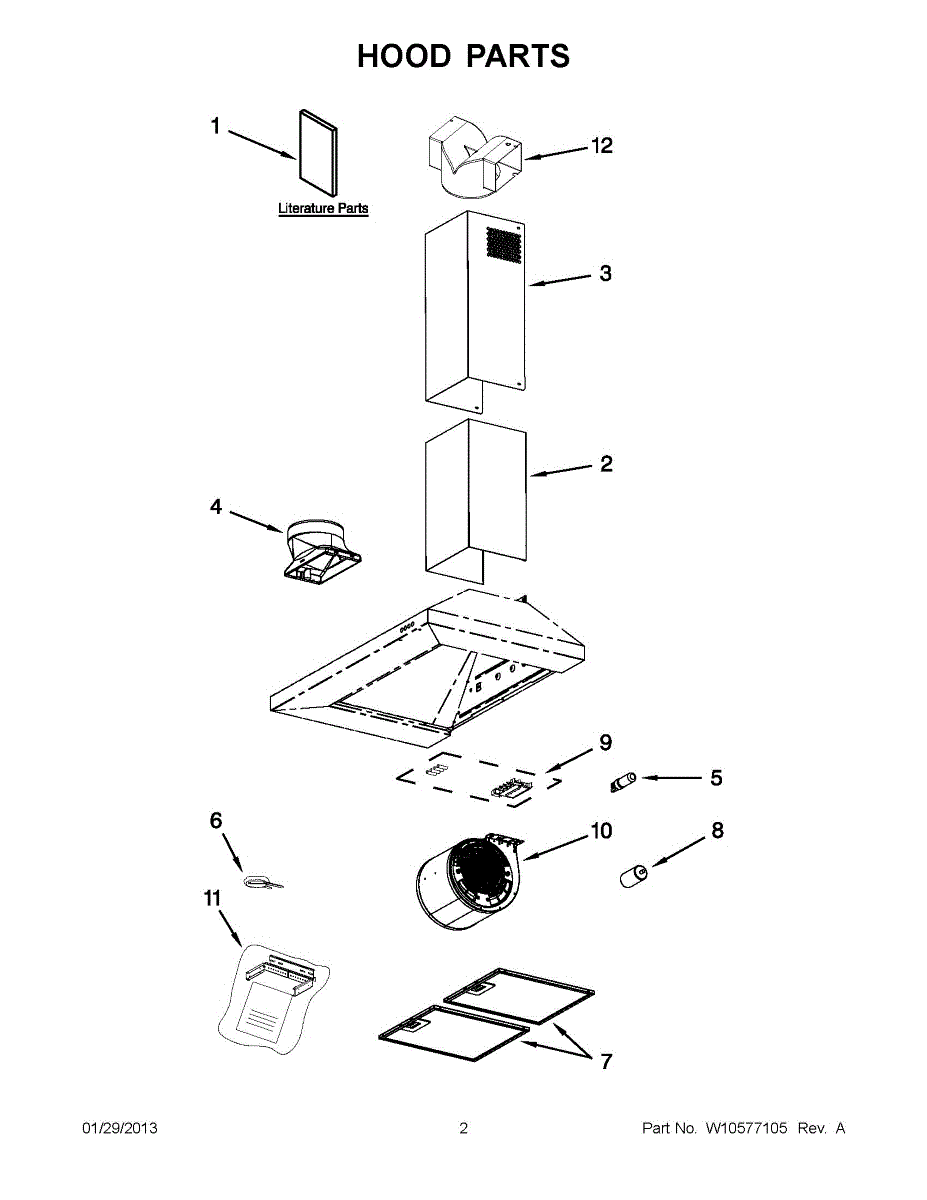 HOOD PARTS

1

Literature Parts

12

3

2

4

9

5

6

10

8

11

7

01/29/2013

2

Part No. W10577105 Rev. A