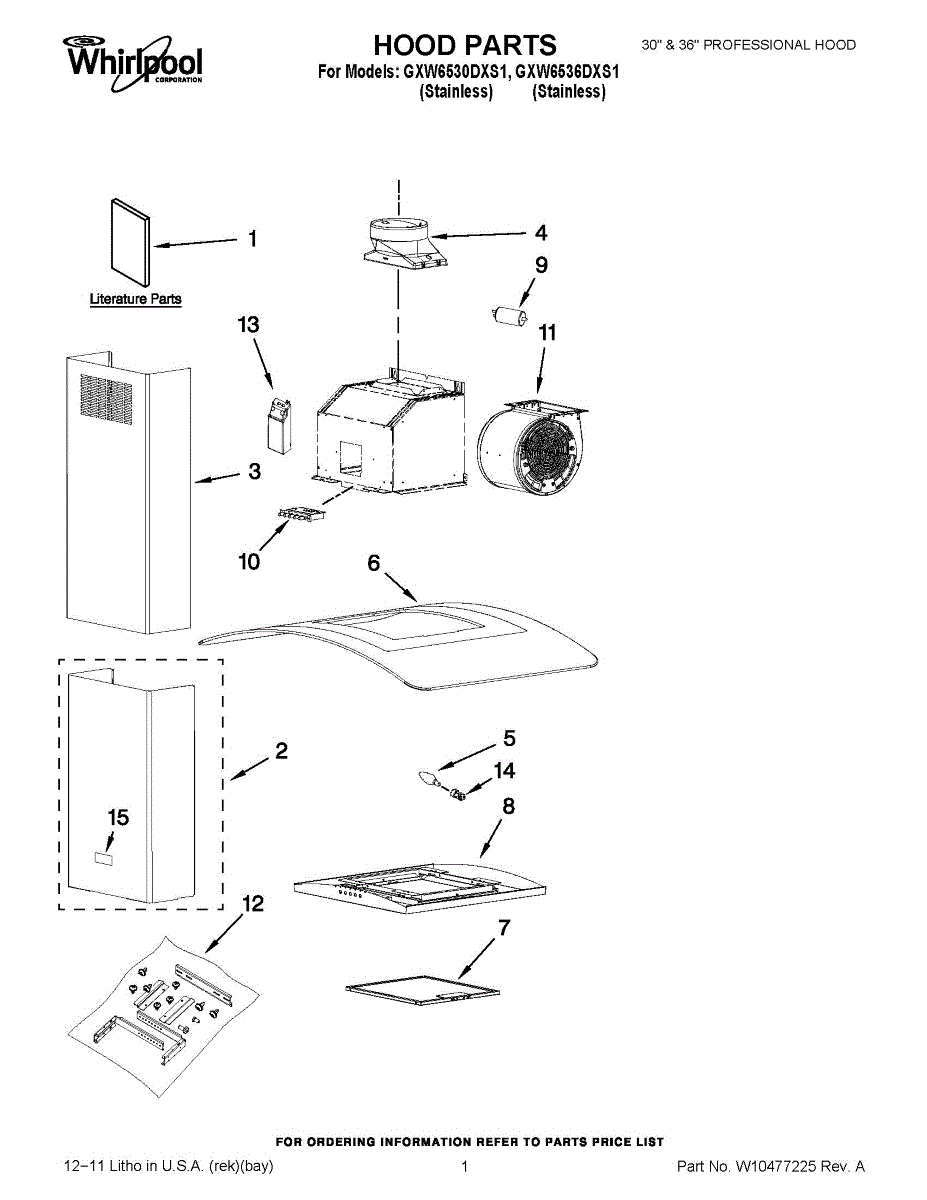 Whirlpool CORPORATION

HOOD PARTS

For Models: GXW6530DXS1, GXW6536DXS1
(Stainless) (Stainless)

30" & 36" PROFESSIONAL HOOD

1

Literature Parts

4

9

13

11

3

10

6

2

5

14

8

15

12

7

FOR ORDERING INFORMATION REFER TO PARTS PRICE LIST

12−11 Litho in U.S.A. (rek)(bay)

1

Part No. W10477225 Rev. A