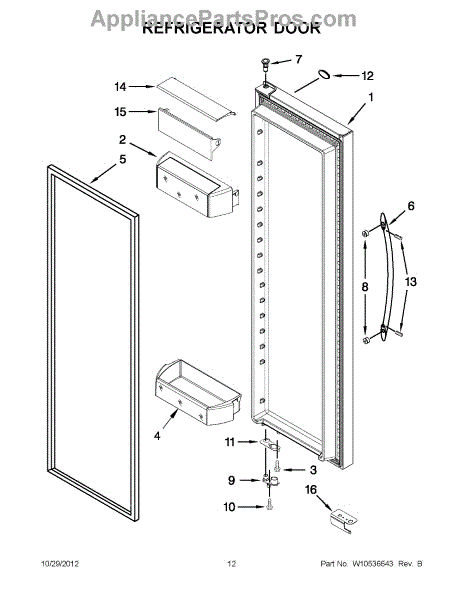 AppliancePartsPros.com
REFRIGERATOR DOOR

7
12
14
1
15
2
5
6
8
13
4
11
3
9
16
10

10/29/2012

12

Part No. W10536643 Rev. B