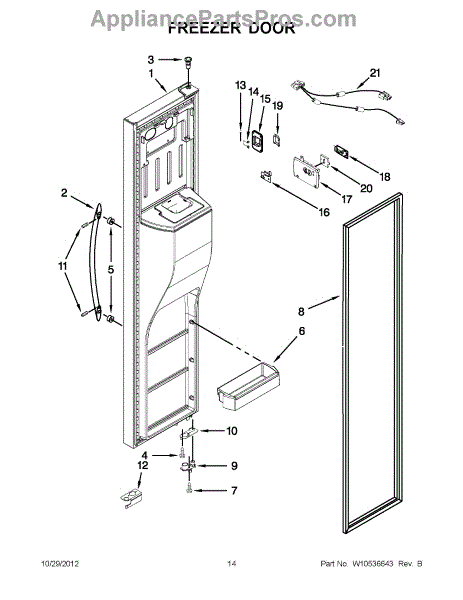 AppliancePartsPros.com
FREEZER DOOR

3
1
13
14
15
19
21
18
20
17
16
2
11
5
8
6
10
4
12
9
7

10/29/2012 14 Part No. W10536643 Rev. B