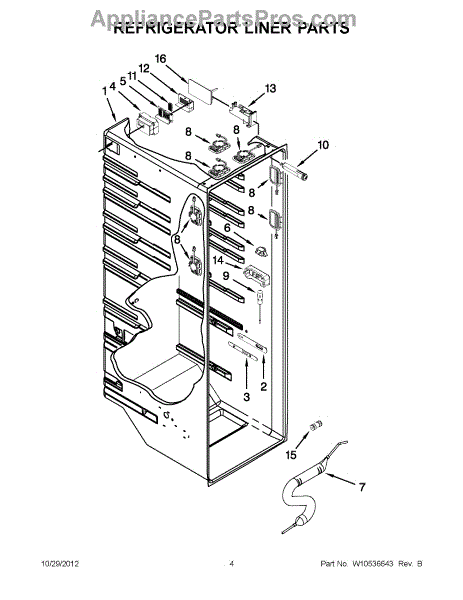 AppliancePartsPros.com
REFRIGERATOR LINER PARTS

16
12
11
5
4
1
13
8
8
8
10
8
8
6
8
14
9
3
2
15
7

10/29/2012 4 Part No. W10536643 Rev. B