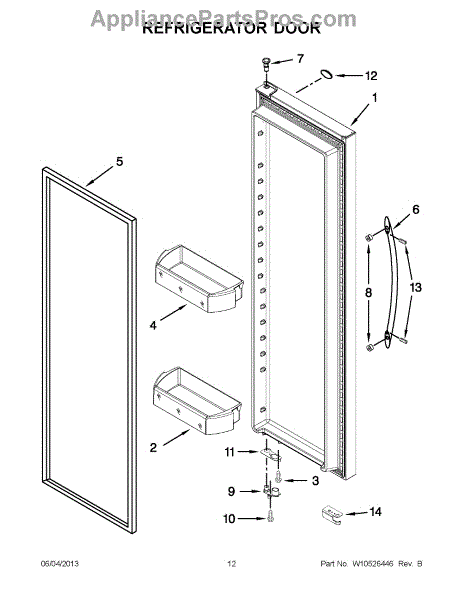 AppliancePartsPros.com
REFRIGERATOR DOOR

7
12
1
5
6
8
13
4
2
11
3
9
10
14

06/04/2013
12
Part No. W10526446 Rev. B