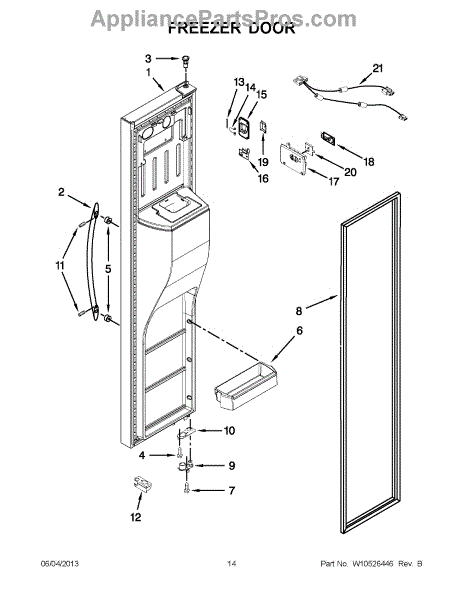 AppliancePartsPros.com
FREEZER DOOR

3
1
13
14
15
21
19
16
18
20
17
2
11
5
8
6
10
4
9
7
12

06/04/2013 14 Part No. W10526446 Rev. B