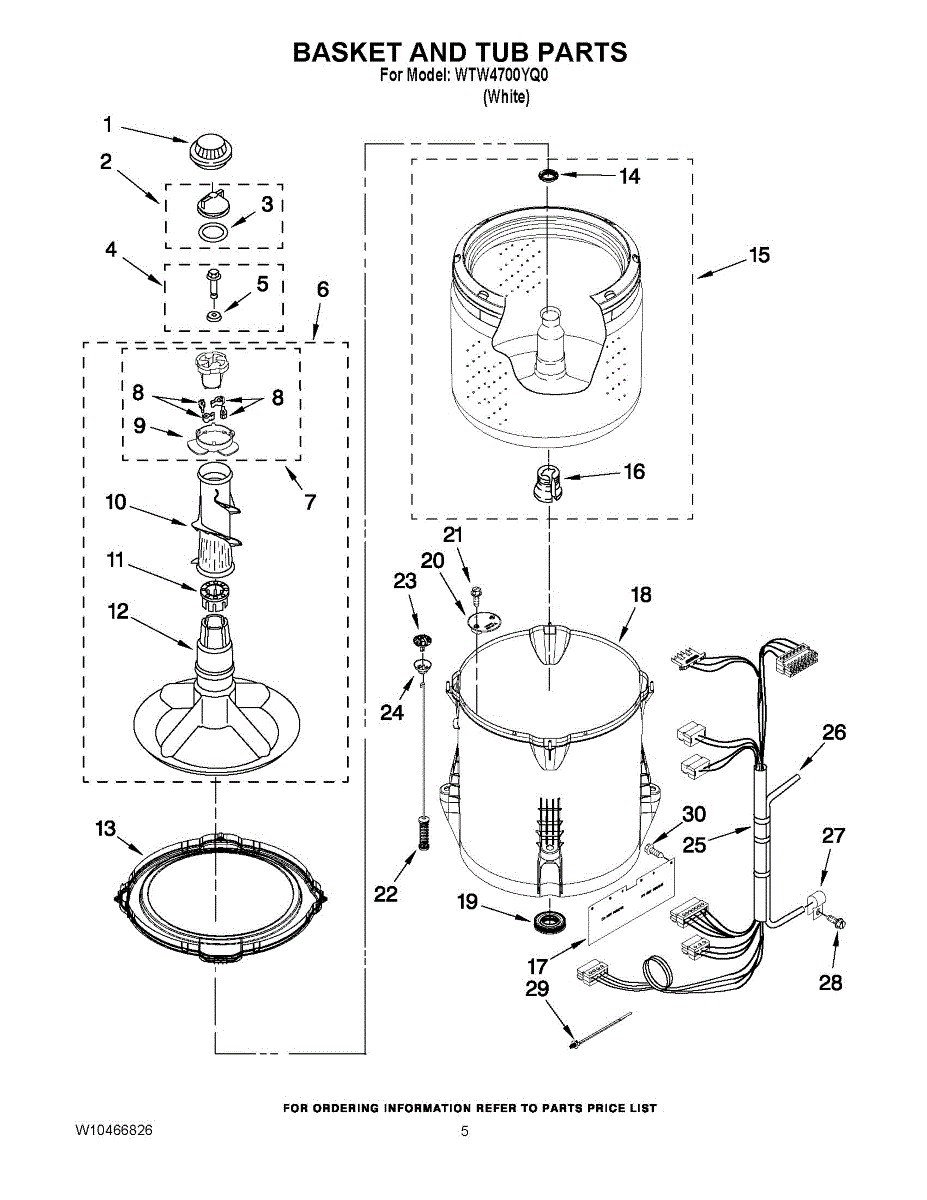 BASKET AND TUB PARTS
For Model: WTW4700YQ0
(White)

1
2
3
4
5
6
8
8
9
7
10
11
12
13
14
15
16
21
20
23
18
24
26
30
25
27
22
19
17
29
28

FOR ORDERING INFORMATION REFER TO PARTS PRICE LIST

W10466826

5